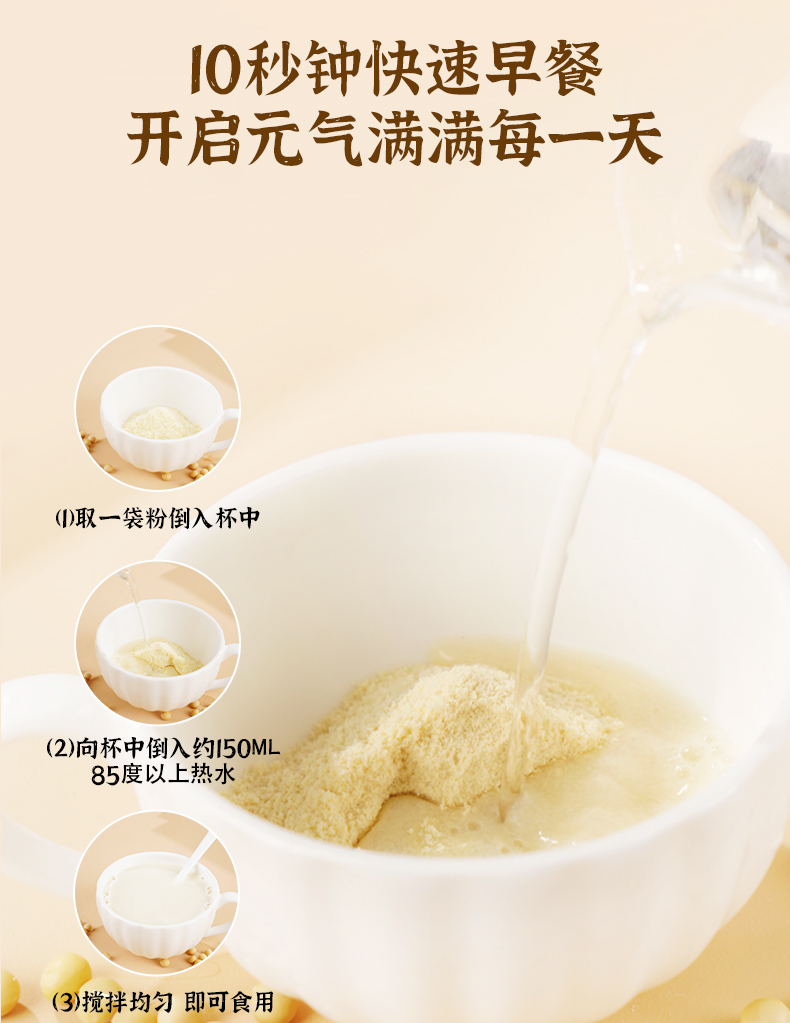 10秒钟快速早餐
开启元气满满每一天

(1)取一袋粉倒入杯中

(2)向杯中倒入约150ML 85度以上热水

(3)搅拌均匀 即可食用