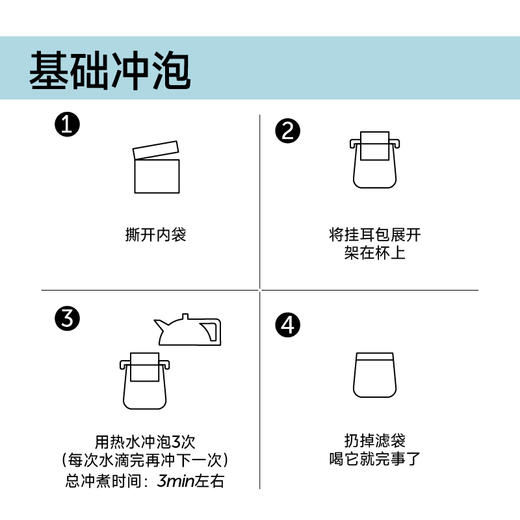 基础冲泡

1

撕开内袋

2

将挂耳包展开
架在杯上

3

用热水冲泡3次
（每次水滴完再冲下一次）
总冲煮时间：3min左右

4

扔掉滤袋
喝它就完事了