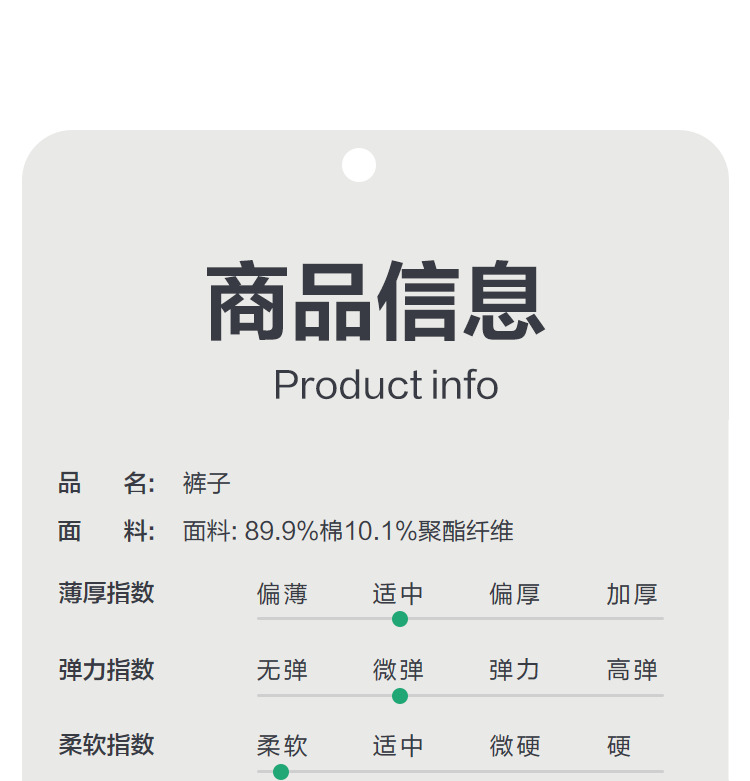 商品信息
Product info

品　　名: 裤子
面　　料: 面料: 89.9%棉10.1%聚酯纤维

薄厚指数　偏薄　适中　偏厚　加厚
弹力指数　无弹　微弹　弹力　高弹
柔软指数　柔软　适中　微硬　硬