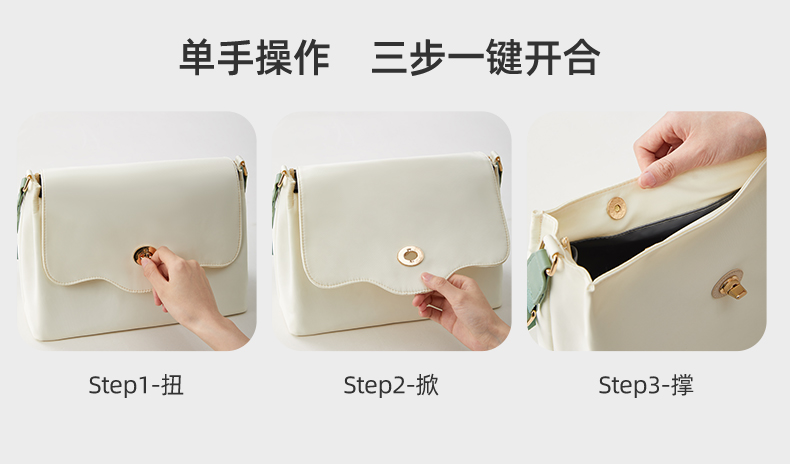 单手操作　三步一键开合

Step1-扭

Step2-掀

Step3-撑