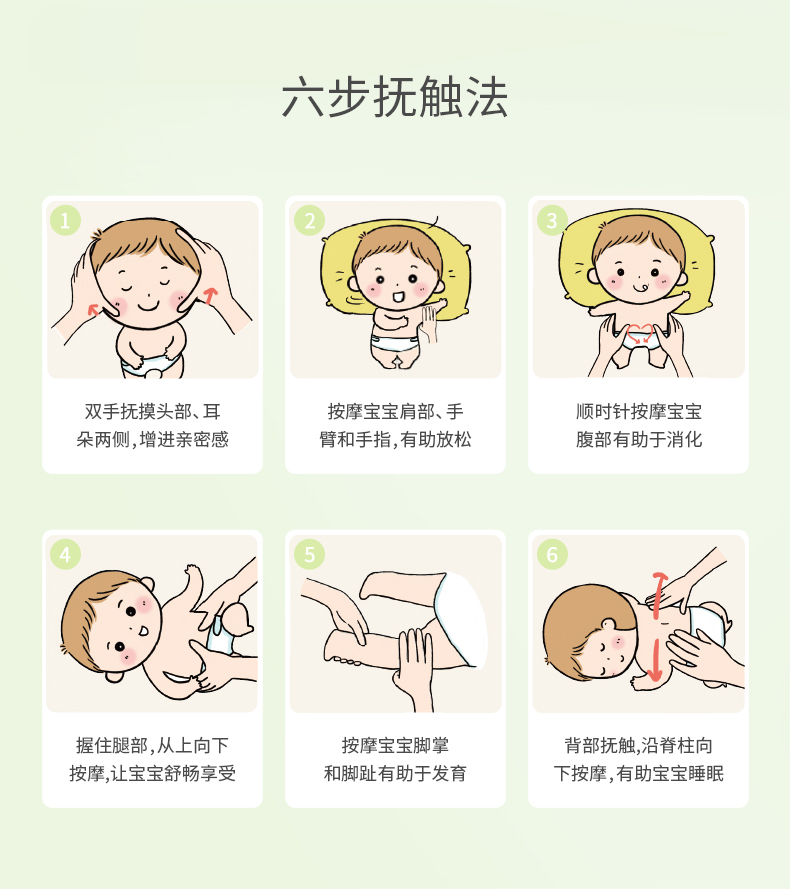 六步抚触法

1

双手抚摸头部、耳朵两侧，增进亲密感

2

按摩宝宝肩部、手臂和手指，有助放松

3

顺时针按摩宝宝腹部有助于消化

4

握住腿部，从上向下按摩，让宝宝舒畅享受

5

按摩宝宝脚掌和脚趾有助于发育

6

背部抚触，沿脊柱向下按摩，有助宝宝睡眠