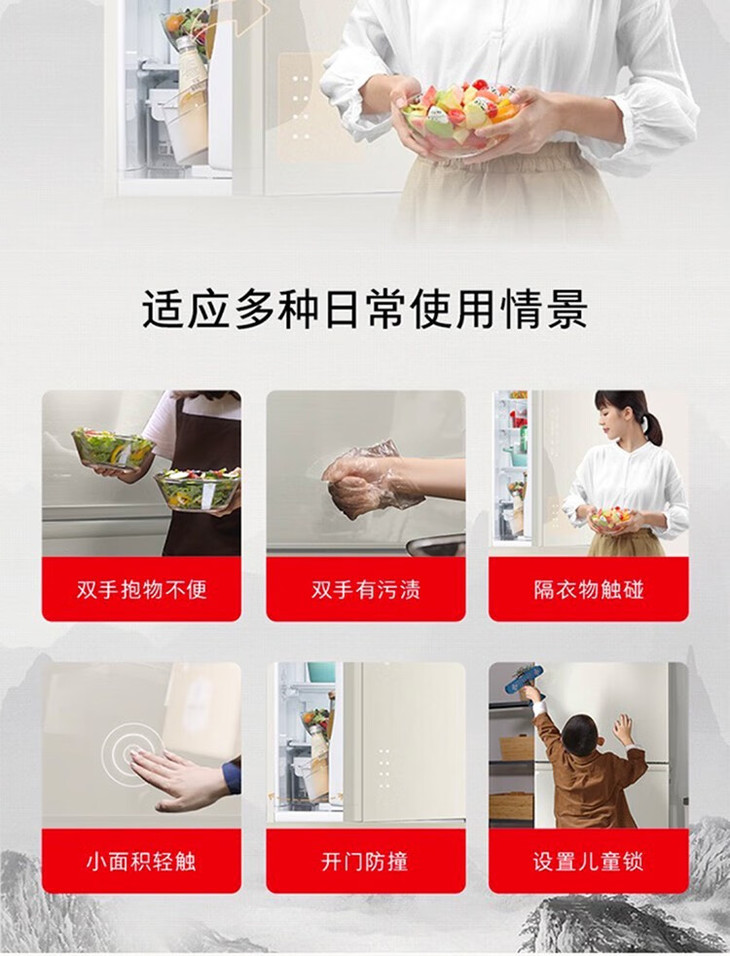 适应多种日常使用情景

双手抱物不便

双手有污渍

隔衣物触碰

小面积轻触

开门防撞

设置儿童锁