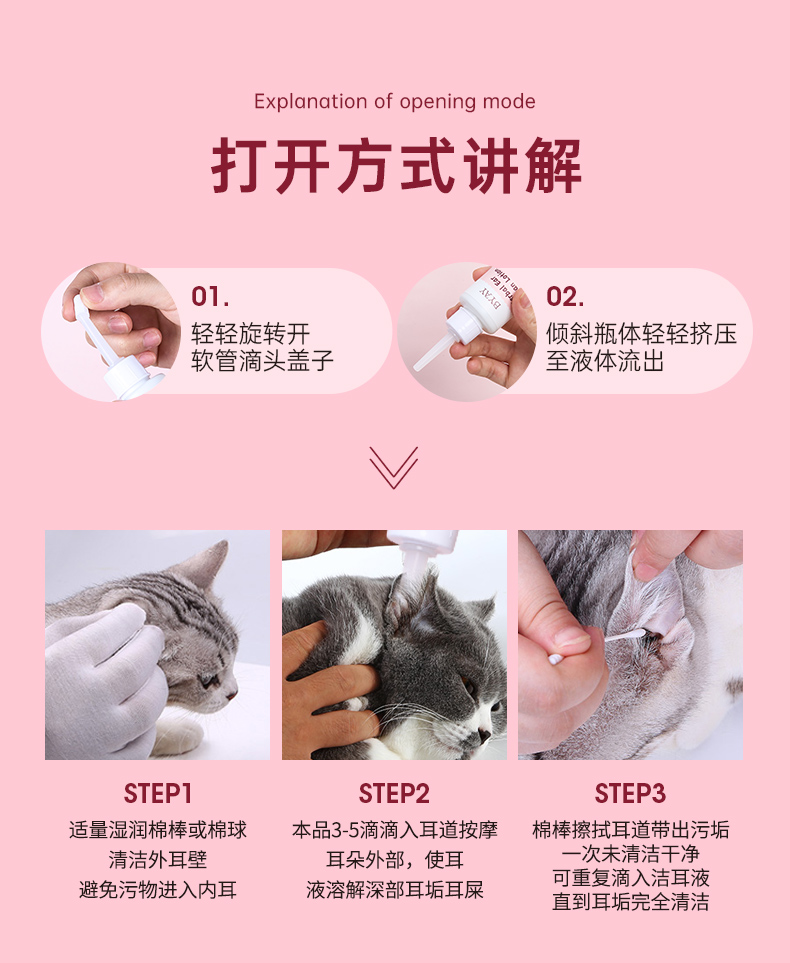 Explanation of opening mode

打开方式讲解

01.
轻轻旋转开
软管滴头盖子

02.
倾斜瓶体轻轻挤压
至液体流出

STEP1
适量湿润棉棒或棉球
清洁外耳壁
避免污物进入内耳

STEP2
本品3-5滴滴入耳道按摩
耳朵外部，使耳
液溶解深部耳垢耳屎

STEP3
棉棒擦拭耳道带出污垢
一次未清洁干净
可重复滴入洁耳液
直到耳垢完全清洁