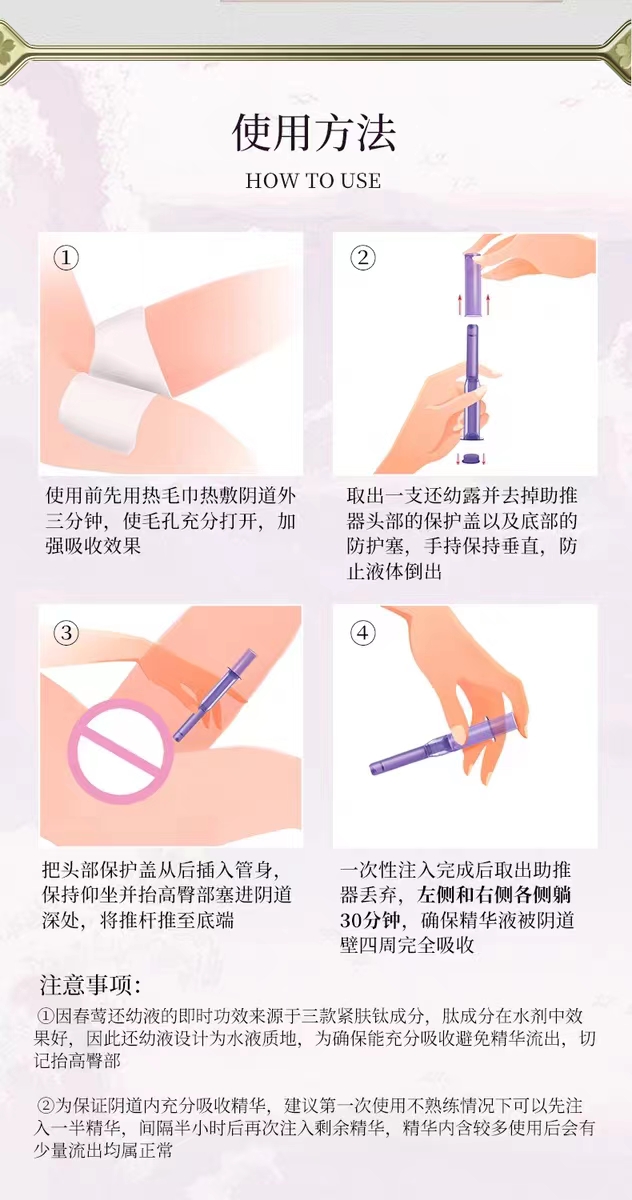 使用方法

HOW TO USE

①

使用前先用热毛巾热敷阴道外三分钟，使毛孔充分打开，加强吸收效果

②

取出一支还幼露并去掉助推器头部的保护盖以及底部的防护塞，手持保持垂直，防止液体倒出

③

把头部保护盖从后插入管身，保持仰坐并抬高臀部塞进阴道深处，将推杆推至底端

④

一次性注入完成后取出助推器丢弃，左侧和右侧各侧躺30分钟，确保精华液被阴道壁四周完全吸收

注意事项：

①因春莺还幼液的即时功效来源于三款紧肤钛成分，肽成分在水剂中效果好，因此还幼液设计为水液质地，为确保能充分吸收避免精华流出，切记抬高臀部

②为保证阴道内充分吸收精华，建议第一次使用不熟练情况下可以先注入一半精华，间隔半小时后再次注入剩余精华，精华内含较多使用后会有少量流出均属正常