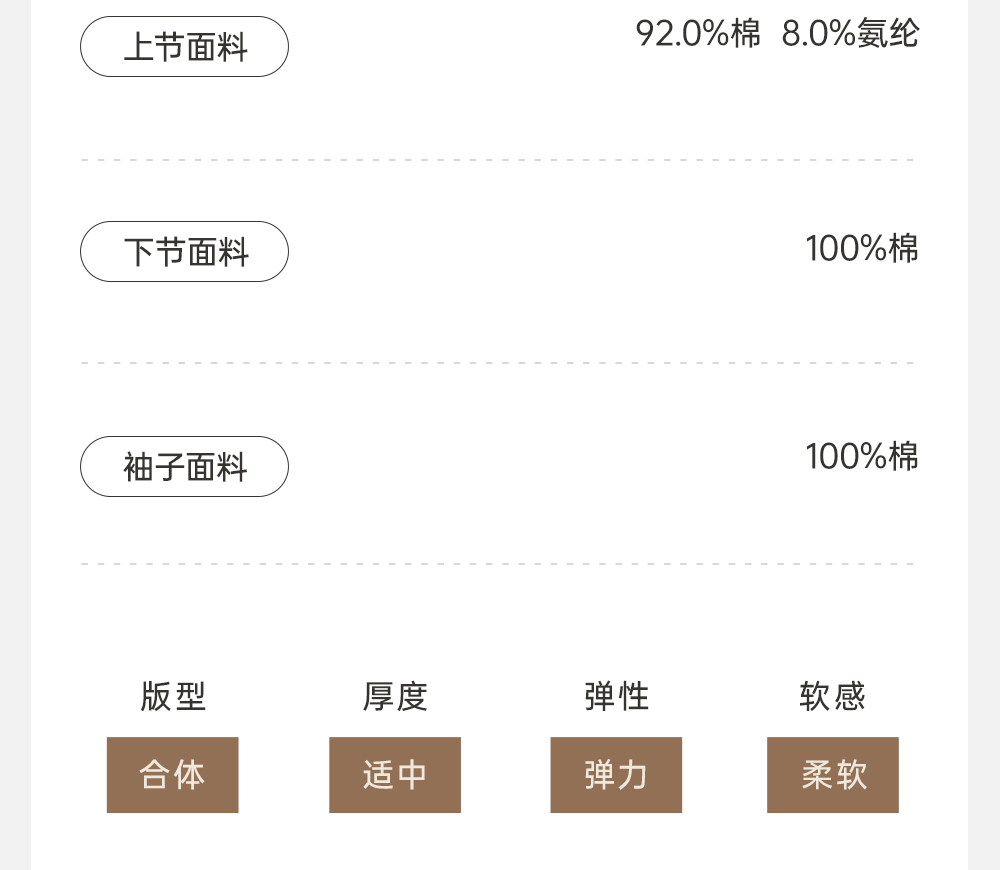 上节面料
92.0%棉 8.0%氨纶

下节面料
100%棉

袖子面料
100%棉

版型
合体

厚度
适中

弹性
弹力

软感
柔软