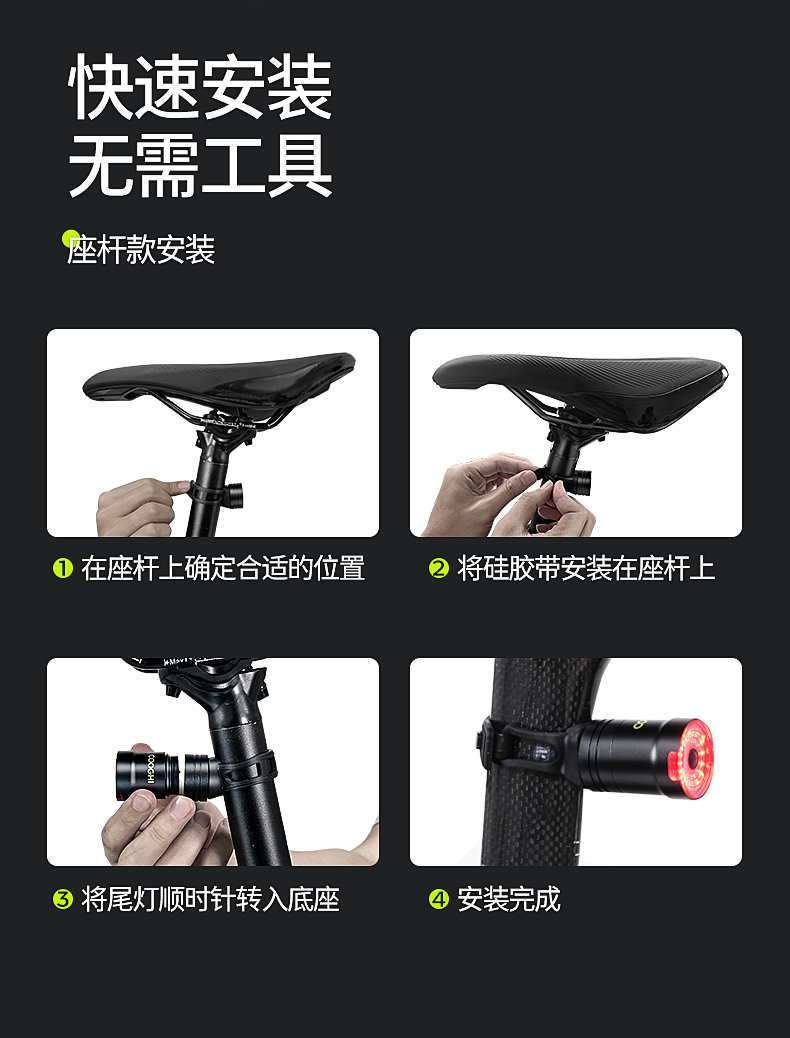 快速安装
无需工具

座杆款安装

❶ 在座杆上确定合适的位置

❷ 将硅胶带安装在座杆上

❸ 将尾灯顺时针转入底座

❹ 安装完成