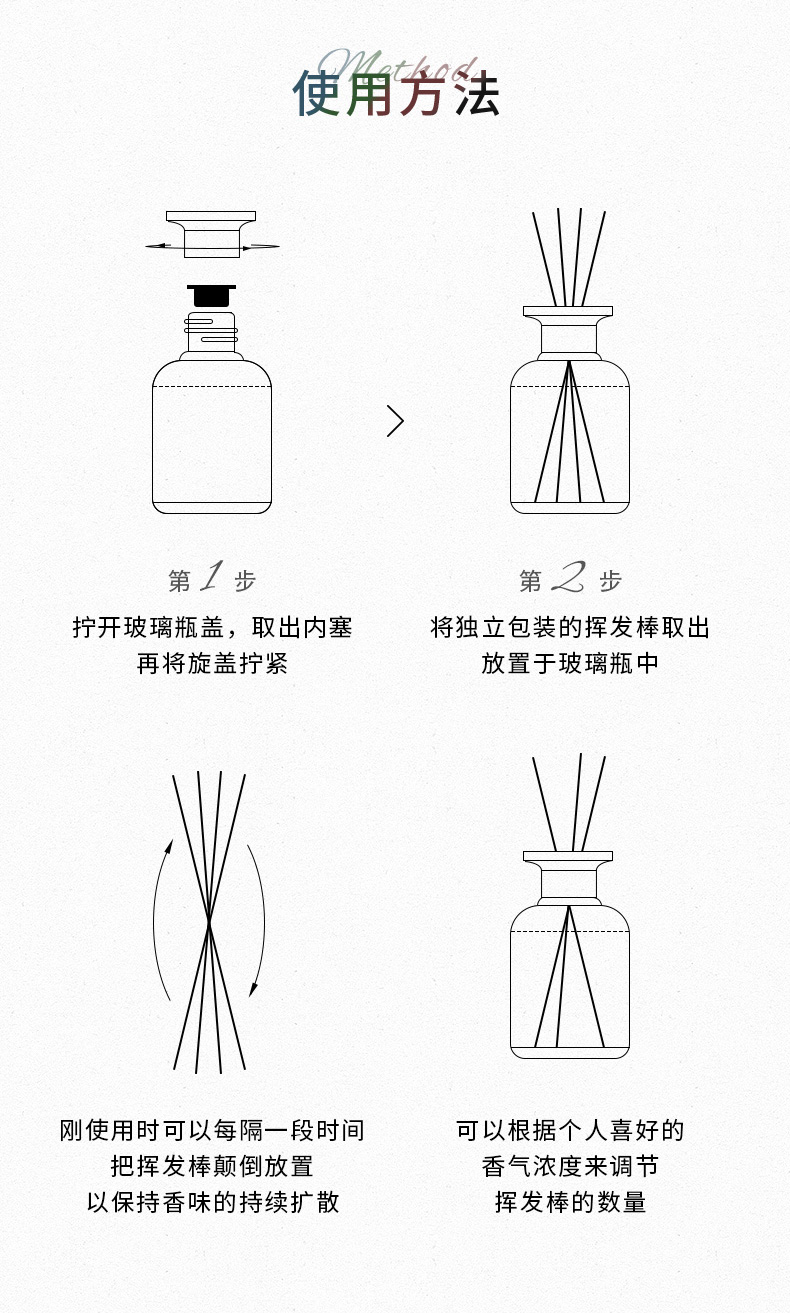 Method
使用方法

第 1 步
拧开玻璃瓶盖，取出内塞
再将旋盖拧紧

第 2 步
将独立包装的挥发棒取出
放置于玻璃瓶中

刚使用时可以每隔一段时间
把挥发棒颠倒放置
以保持香味的持续扩散

可以根据个人喜好的
香气浓度来调节
挥发棒的数量