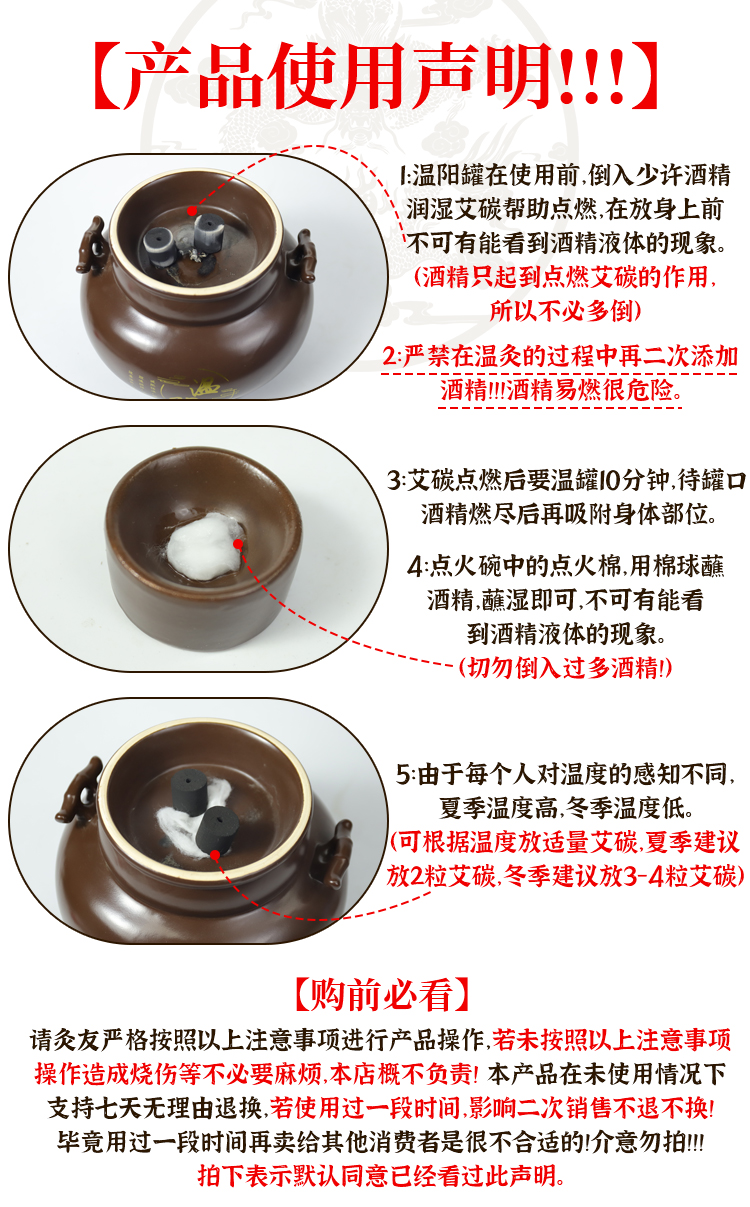 【产品使用声明!!!】

1:温阳罐在使用前,倒入少许酒精润湿艾碳帮助点燃,在放身上前不可有能看到酒精液体的现象。
(酒精只起到点燃艾碳的作用,所以不必多倒)

2:严禁在温灸的过程中再二次添加酒精!!!酒精易燃很危险。

3:艾碳点燃后要温罐10分钟,待罐口酒精燃尽后再吸附身体部位。

4:点火碗中的点火棉,用棉球蘸酒精,蘸湿即可,不可有能看到酒精液体的现象。
(切勿倒入过多酒精!)

5:由于每个人对温度的感知不同,夏季温度高,冬季温度低。
(可根据温度放适量艾碳,夏季建议放2粒艾碳,冬季建议放3-4粒艾碳)

【购前必看】
请灸友严格按照以上注意事项进行产品操作,若未按照以上注意事项操作造成烧伤等不必要麻烦,本店概不负责! 本产品在未使用情况下支持七天无理由退换,若使用过一段时间,影响二次销售不退不换!
毕竟用过一段时间再卖给其他消费者是很不合适的!介意勿拍!!!
拍下表示默认同意已经看过此声明。