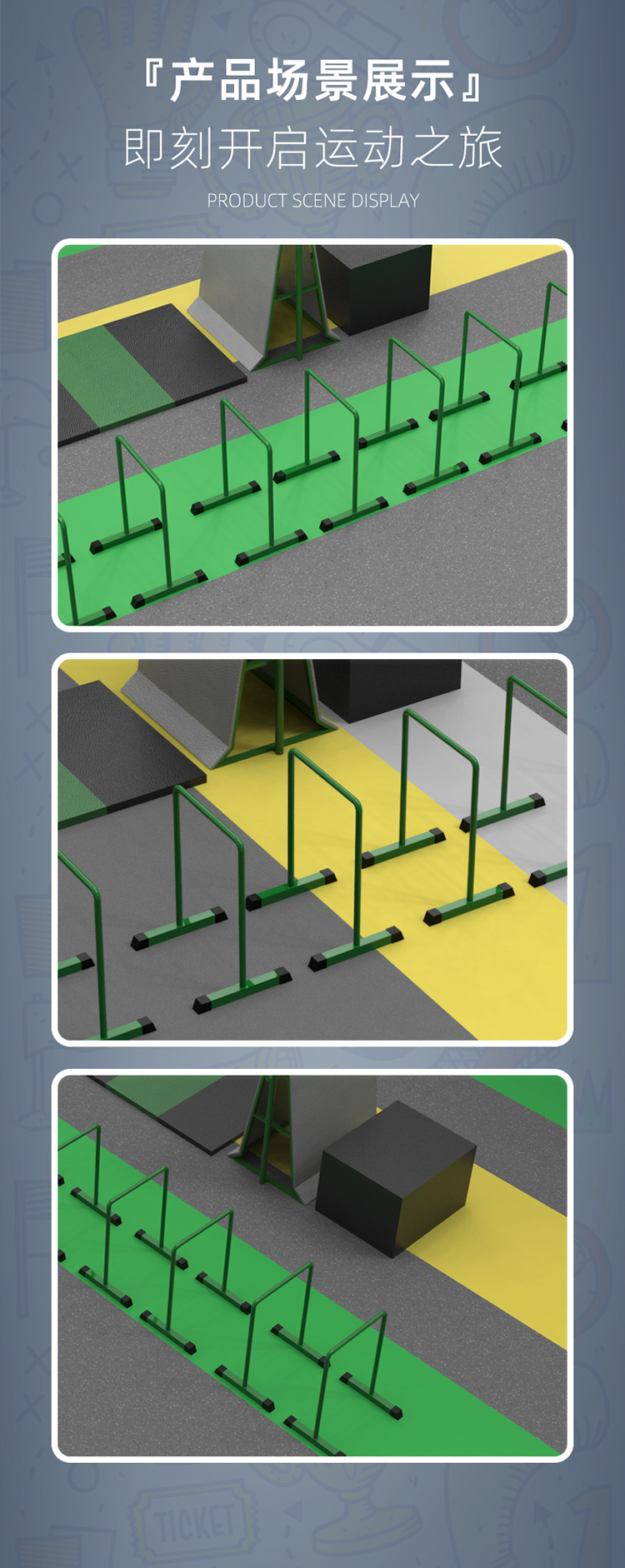 『产品场景展示』
即刻开启运动之旅
PRODUCT SCENE DISPLAY

TICKET