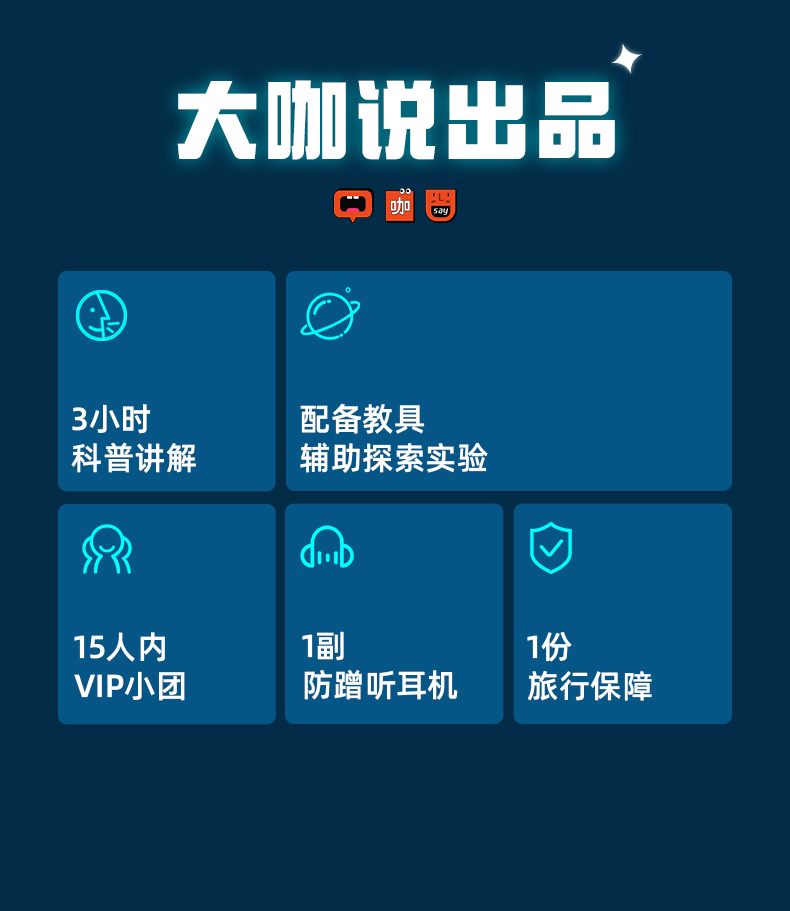 大咖说出品

咖

say

3小时
科普讲解

配备教具
辅助探索实验

15人内
VIP小团

1副
防蹭听耳机

1份
旅行保障