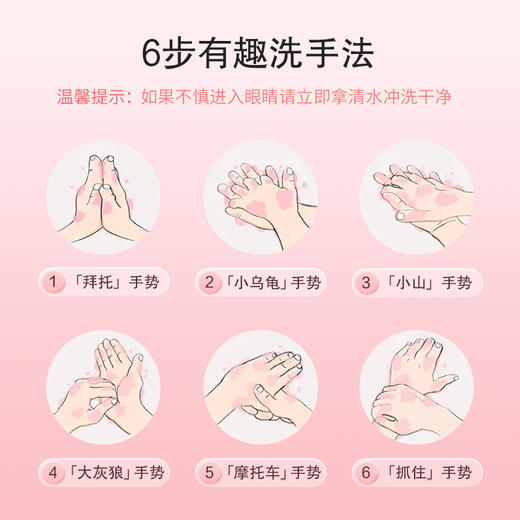 6步有趣洗手法

温馨提示：如果不慎进入眼睛请立即拿清水冲洗干净

1 「拜托」手势

2 「小乌龟」手势

3 「小山」手势

4 「大灰狼」手势

5 「摩托车」手势

6 「抓住」手势