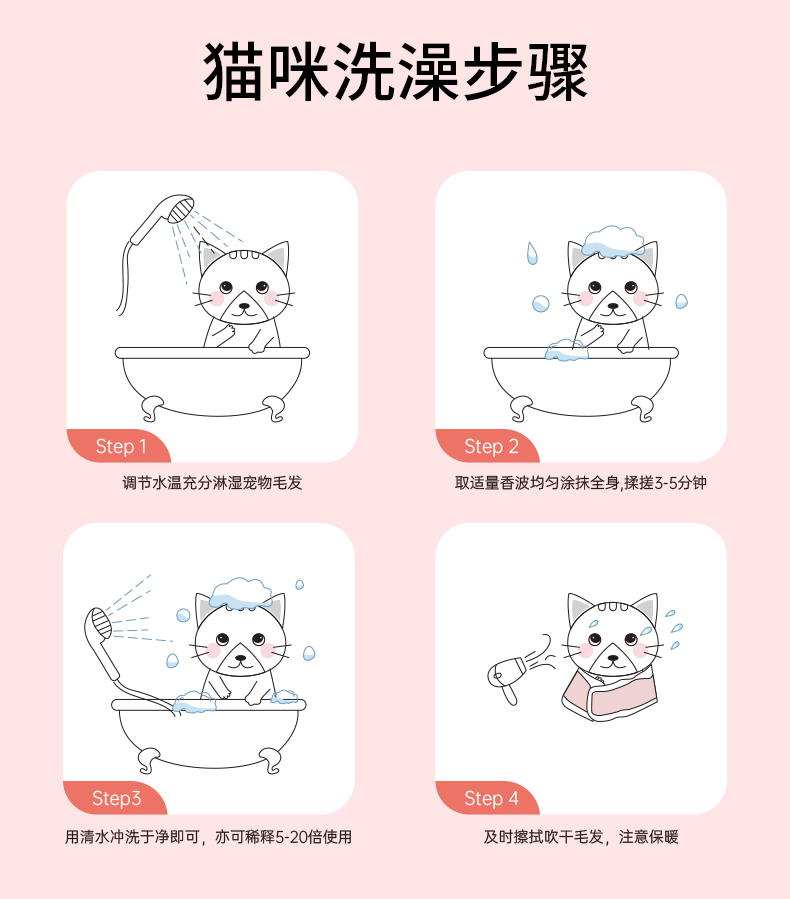 猫咪洗澡步骤

Step 1
调节水温充分淋湿宠物毛发

Step 2
取适量香波均匀涂抹全身,揉搓3-5分钟

Step3
用清水冲洗于净即可，亦可稀释5-20倍使用

Step 4
及时擦拭吹干毛发，注意保暖