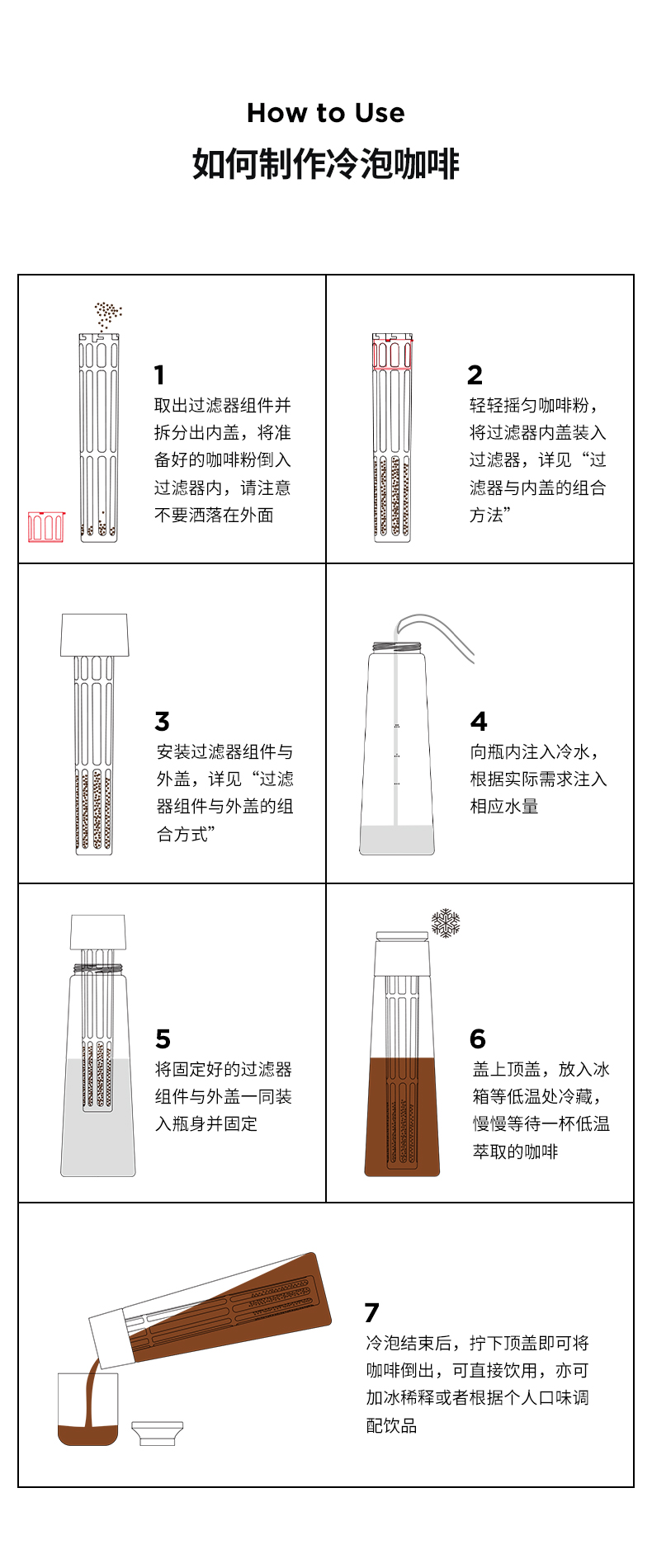 How to Use
如何制作冷泡咖啡

1
取出过滤器组件并拆分出内盖，将准备好的咖啡粉倒入过滤器内，请注意不要洒落在外面

2
轻轻摇匀咖啡粉，将过滤器内盖装入过滤器，详见“过滤器与内盖的组合方法”

3
安装过滤器组件与外盖，详见“过滤器组件与外盖的组合方式”

4
向瓶内注入冷水，根据实际需求注入相应水量

5
将固定好的过滤器组件与外盖一同装入瓶身并固定

6
盖上顶盖，放入冰箱等低温处冷藏，慢慢等待一杯低温萃取的咖啡

7
冷泡结束后，拧下顶盖即可将咖啡倒出，可直接饮用，亦可加冰稀释或者根据个人口味调配饮品