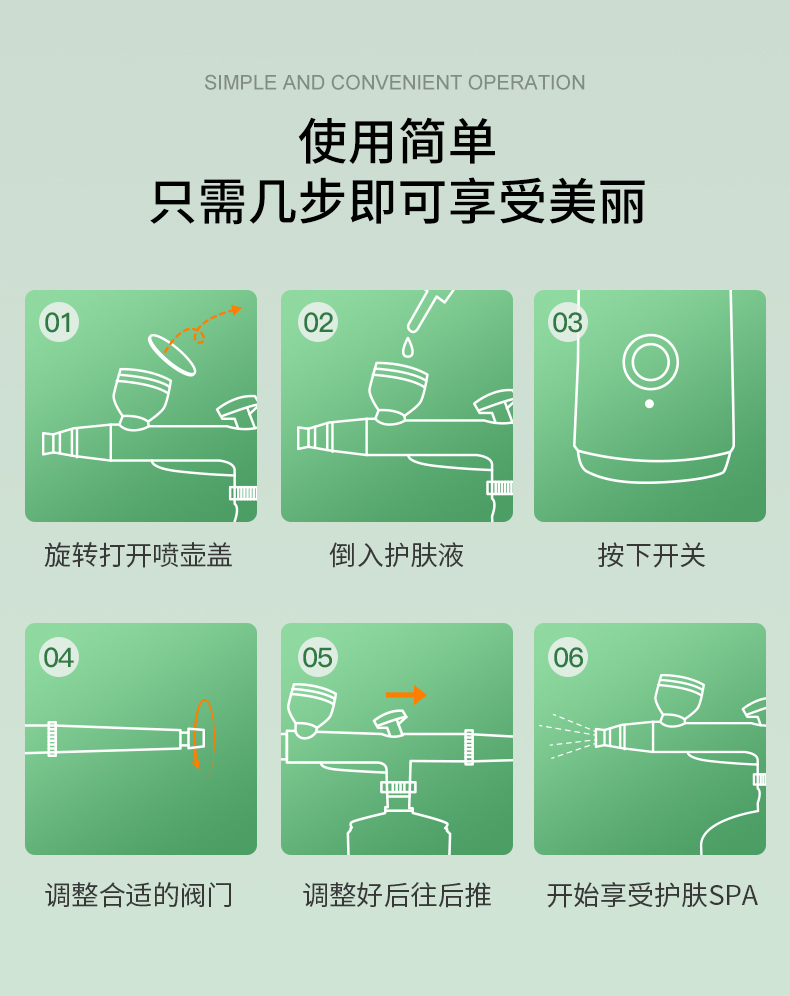 SIMPLE AND CONVENIENT OPERATION

使用简单
只需几步即可享受美丽

01
旋转打开喷壶盖

02
倒入护肤液

03
按下开关

04
调整合适的阀门

05
调整好后往后推

06
开始享受护肤SPA