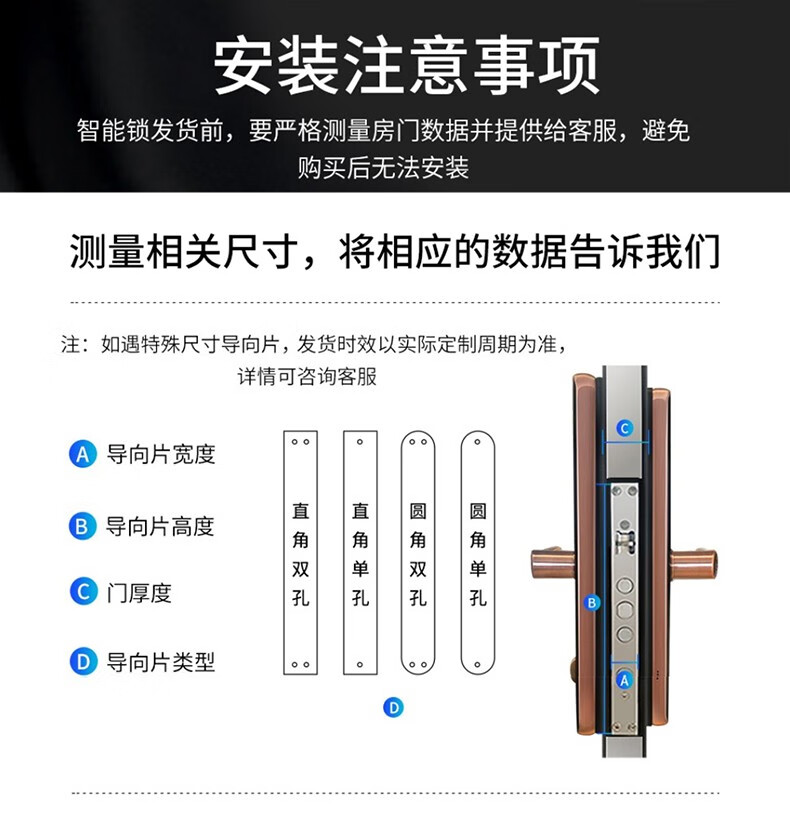 安装注意事项

智能锁发货前，要严格测量房门数据并提供给客服，避免购买后无法安装

测量相关尺寸，将相应的数据告诉我们

注：如遇特殊尺寸导向片，发货时效以实际定制周期为准，详情可咨询客服

A 导向片宽度

B 导向片高度

C 门厚度

D 导向片类型

直角双孔

直角单孔

圆角双孔

圆角单孔

D

C

B

A