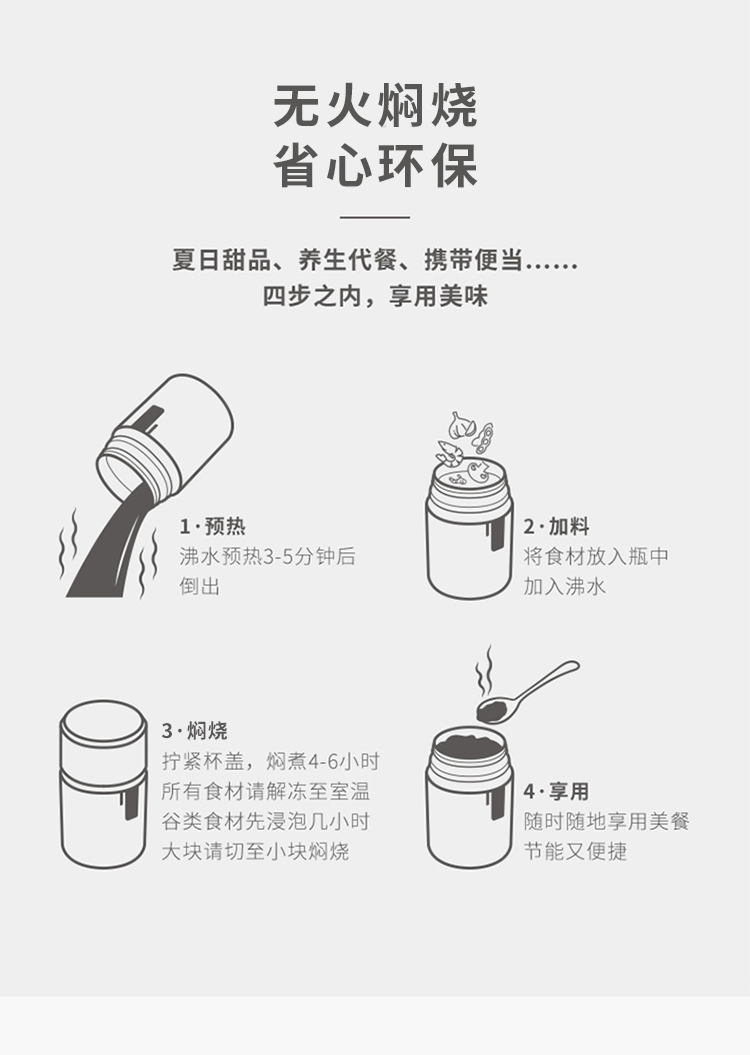 无火焖烧
省心环保

夏日甜品、养生代餐、携带便当……
四步之内，享用美味

1·预热
沸水预热3-5分钟后
倒出

2·加料
将食材放入瓶中
加入沸水

3·焖烧
拧紧杯盖，焖煮4-6小时
所有食材请解冻至室温
谷类食材先浸泡几小时
大块请切至小块焖烧

4·享用
随时随地享用美餐
节能又便捷