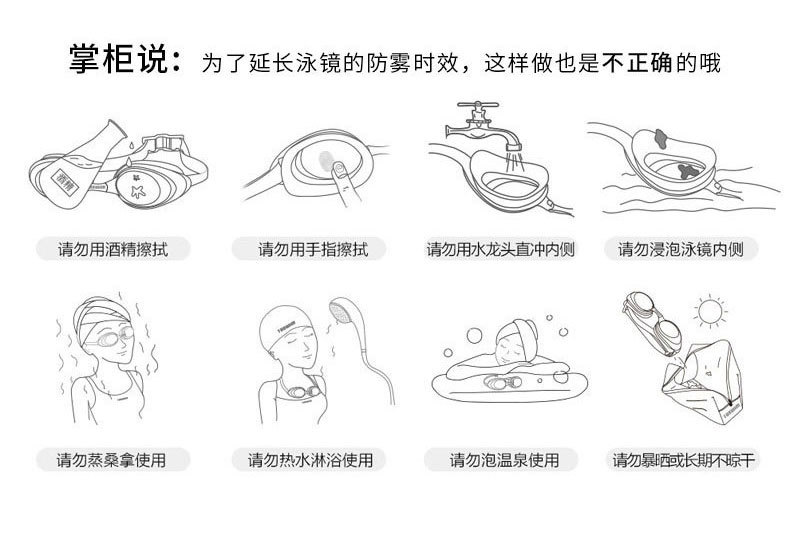 掌柜说：为了延长泳镜的防雾时效，这样做也是不正确的哦

酒精

请勿用酒精擦拭

请勿用手指擦拭

请勿用水龙头直冲内侧

请勿浸泡泳镜内侧

请勿蒸桑拿使用

请勿热水淋浴使用

请勿泡温泉使用

请勿暴晒或长期不晾干