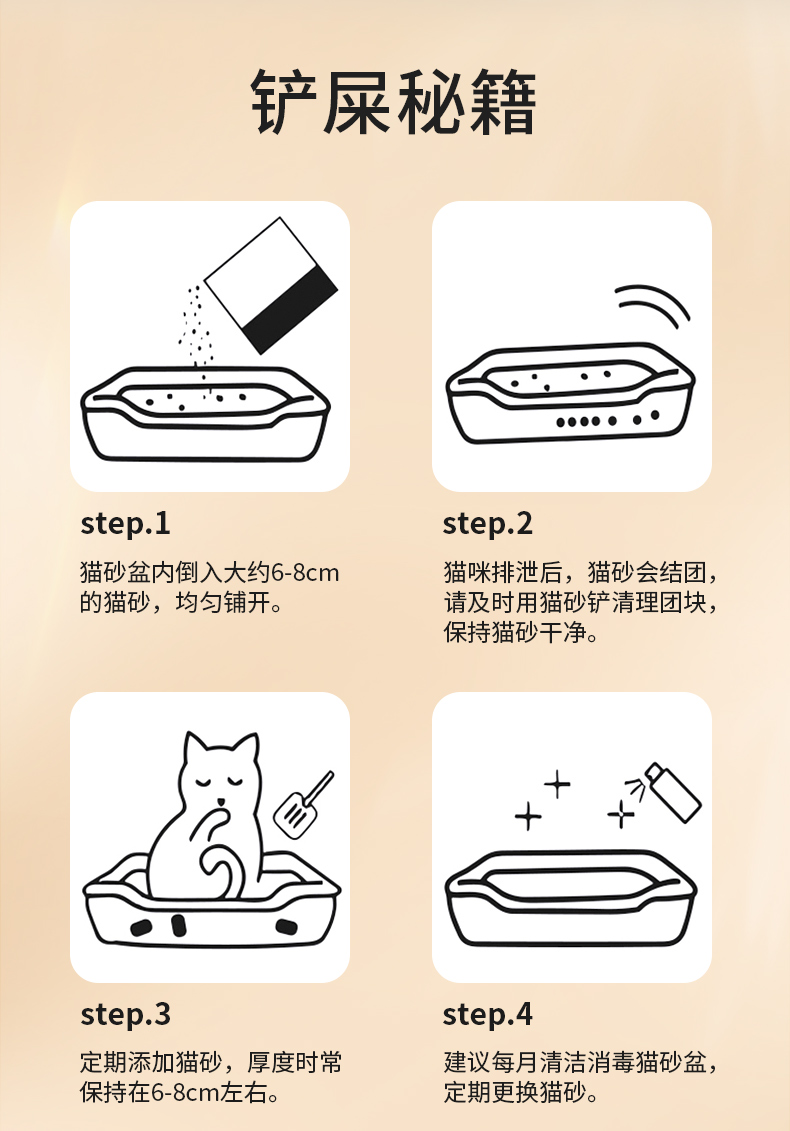 铲屎秘籍

step.1

猫砂盆内倒入大约6-8cm的猫砂，均匀铺开。

step.2

猫咪排泄后，猫砂会结团，请及时用猫砂铲清理团块，保持猫砂干净。

step.3

定期添加猫砂，厚度时常保持在6-8cm左右。

step.4

建议每月清洁消毒猫砂盆，定期更换猫砂。