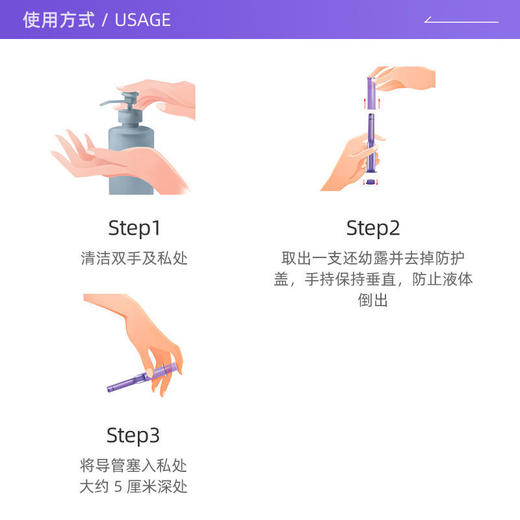 使用方式 / USAGE

Step1
清洁双手及私处

Step2
取出一支还幼露并去掉防护盖，手持保持垂直，防止液体倒出

Step3
将导管塞入私处大约 5 厘米深处