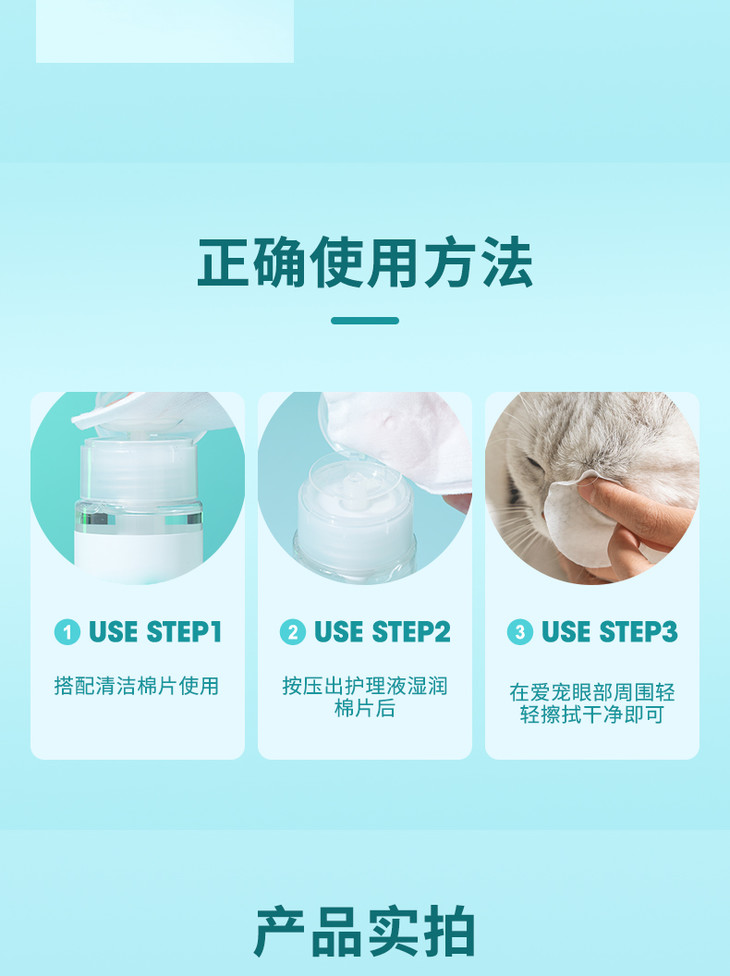 正确使用方法

1 USE STEP1

搭配清洁棉片使用

2 USE STEP2

按压出护理液湿润棉片后

3 USE STEP3

在爱宠眼部周围轻轻擦拭干净即可

产品实拍