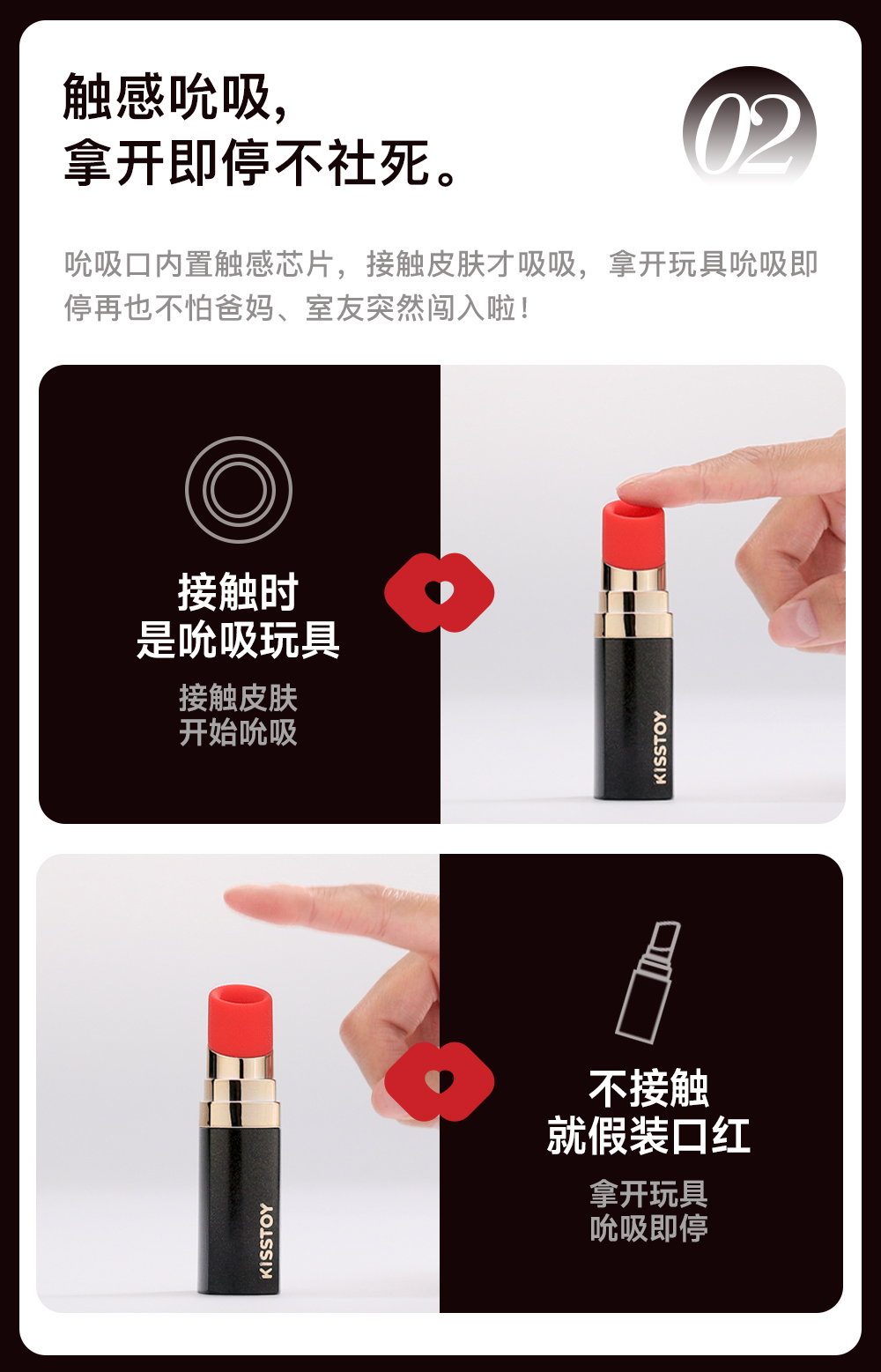 触感吮吸，
拿开即停不社死。

02

吮吸口内置触感芯片，接触皮肤才吸吸，拿开玩具吮吸即停再也不怕爸妈、室友突然闯入啦！

接触时
是吮吸玩具

接触皮肤
开始吮吸

KISSTOY

KISSTOY

不接触
就假装口红

拿开玩具
吮吸即停