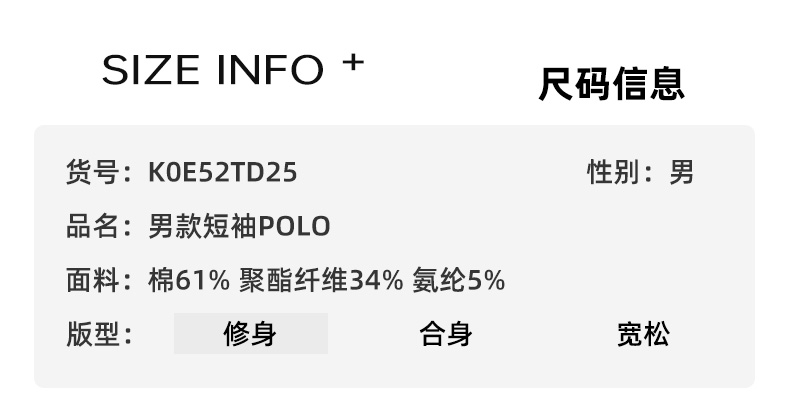 SIZE INFO +

尺码信息

货号：K0E52TD25

性别：男

品名：男款短袖POLO

面料：棉61% 聚酯纤维34% 氨纶5%

版型： 修身 合身 宽松