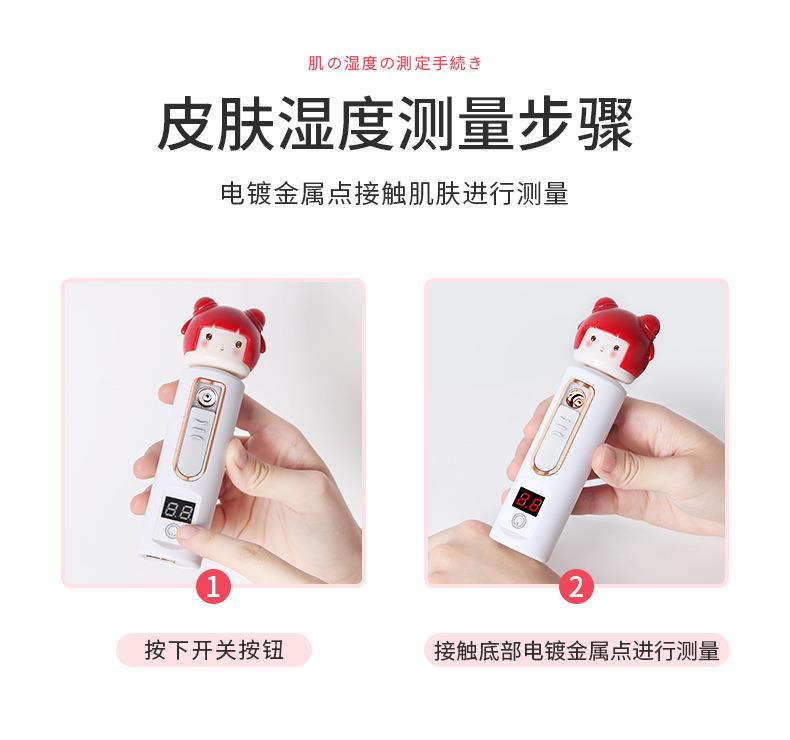 肌の湿度の測定手続き

皮肤湿度测量步骤

电镀金属点接触肌肤进行测量

88

1

按下开关按钮

88

2

接触底部电镀金属点进行测量