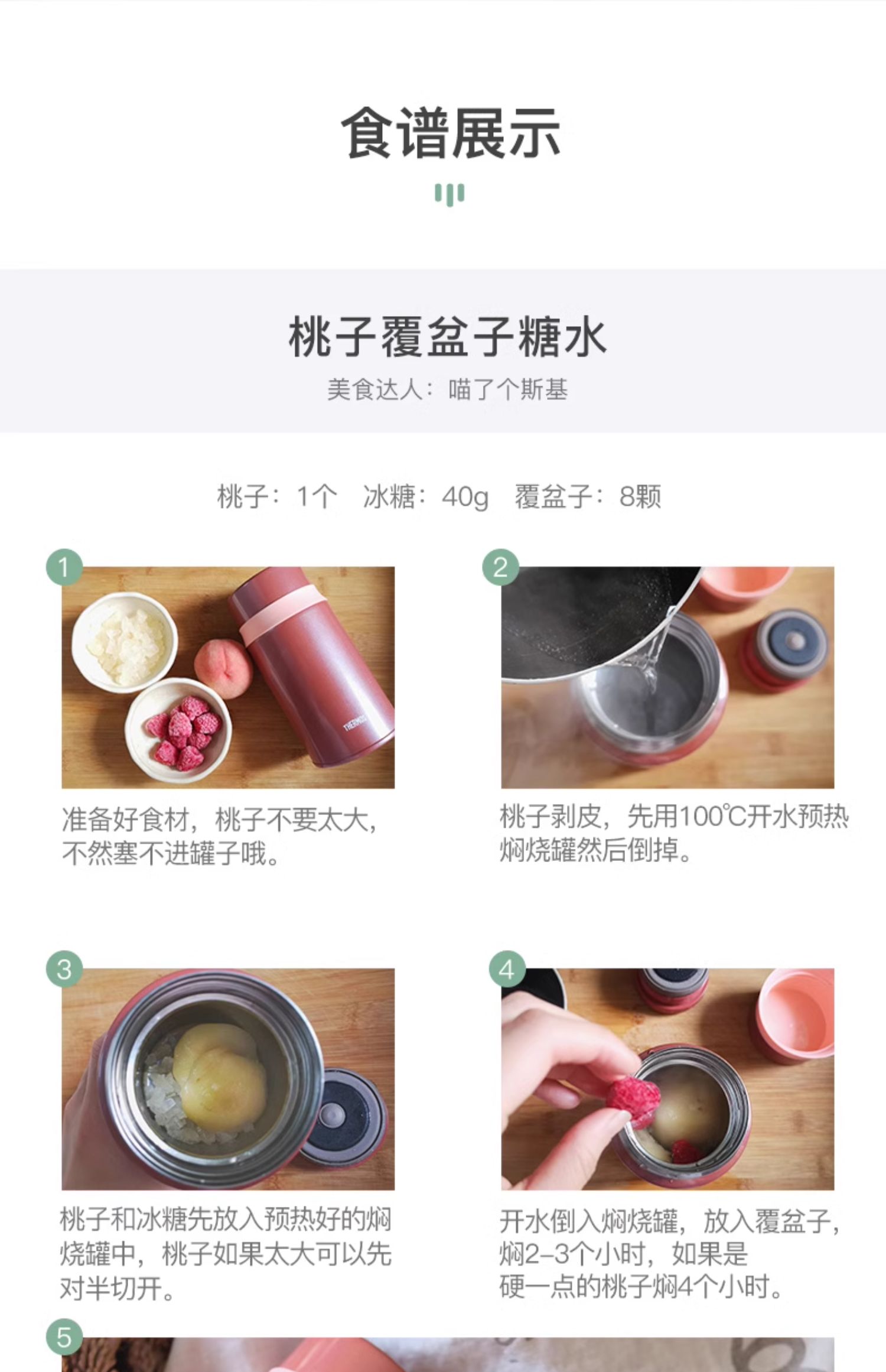 食谱展示

桃子覆盆子糖水

美食达人：喵了个斯基

桃子：1个　冰糖：40g　覆盆子：8颗

1

THERMOS

准备好食材，桃子不要太大，不然塞不进罐子哦。

2

桃子剥皮，先用100℃开水预热焖烧罐然后倒掉。

3

桃子和冰糖先放入预热好的焖烧罐中，桃子如果太大可以先对半切开。

4

开水倒入焖烧罐，放入覆盆子，焖2-3个小时，如果是硬一点的桃子焖4个小时。

5