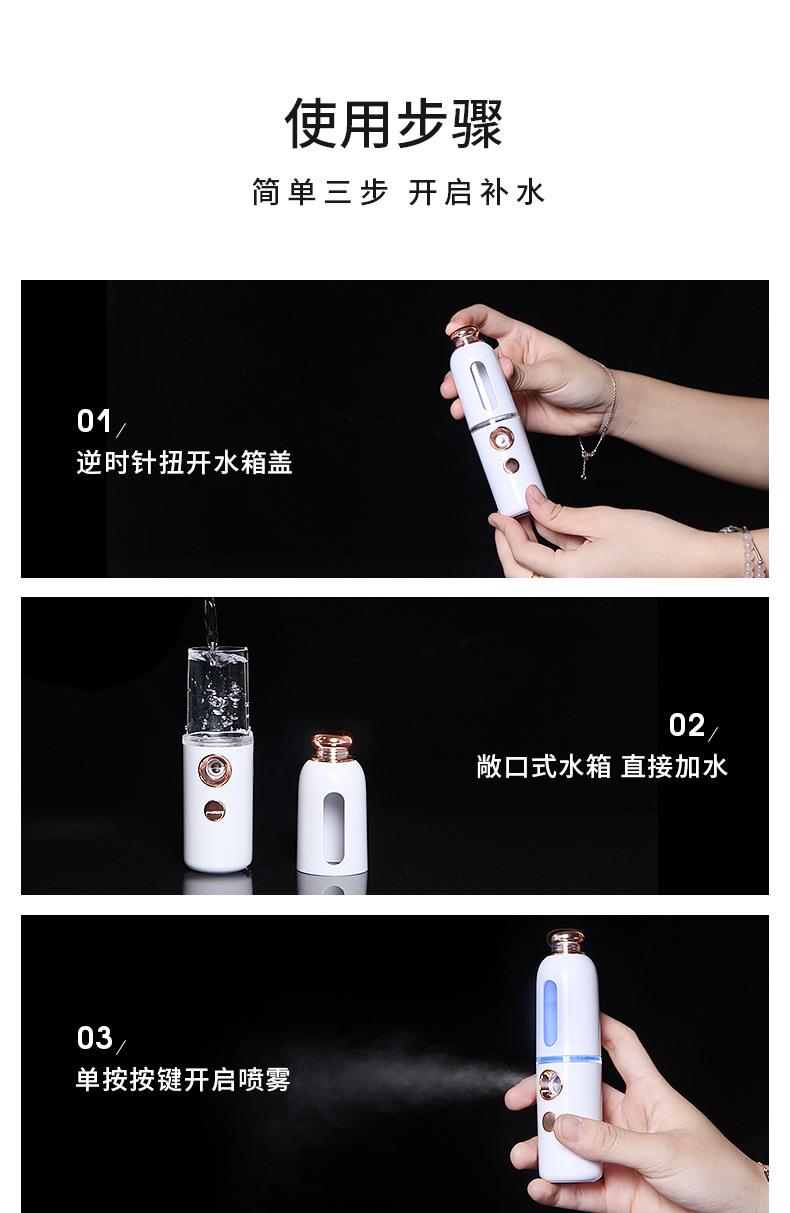 使用步骤

简单三步 开启补水

01/

逆时针扭开水箱盖

02/

敞口式水箱 直接加水

03/

单按按键开启喷雾