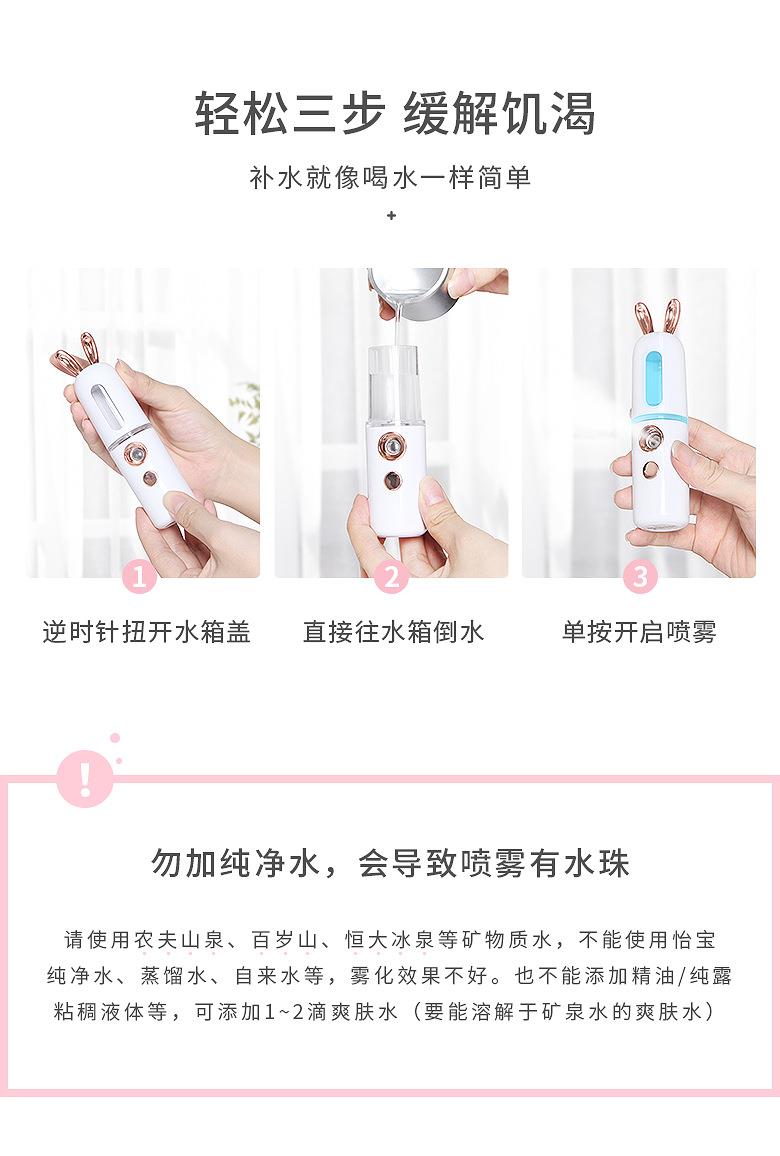 轻松三步 缓解饥渴

补水就像喝水一样简单

+

1

逆时针扭开水箱盖

2

直接往水箱倒水

3

单按开启喷雾

!

勿加纯净水，会导致喷雾有水珠

请使用农夫山泉、百岁山、恒大冰泉等矿物质水，不能使用怡宝纯净水、蒸馏水、自来水等，雾化效果不好。也不能添加精油/纯露粘稠液体等，可添加1~2滴爽肤水（要能溶解于矿泉水的爽肤水）