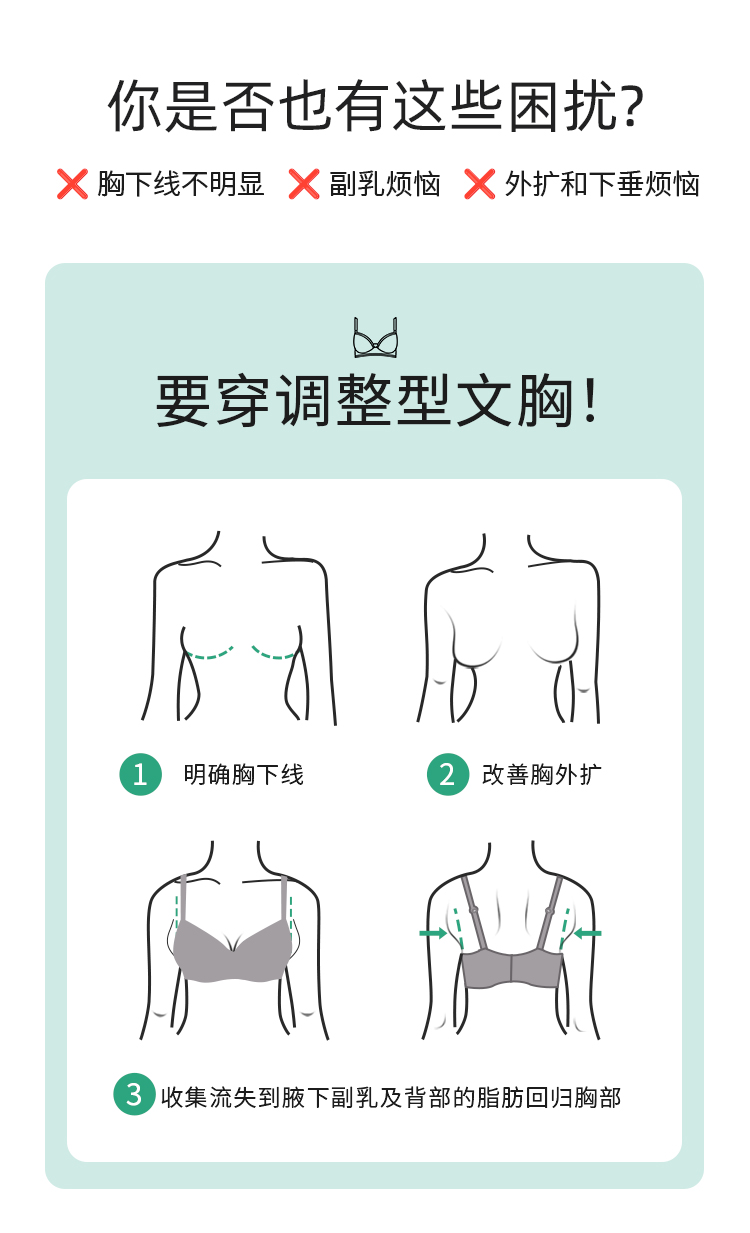 你是否也有这些困扰?

❌ 胸下线不明显 ❌ 副乳烦恼 ❌ 外扩和下垂烦恼

要穿调整型文胸!

1 明确胸下线

2 改善胸外扩

3 收集流失到腋下副乳及背部的脂肪回归胸部