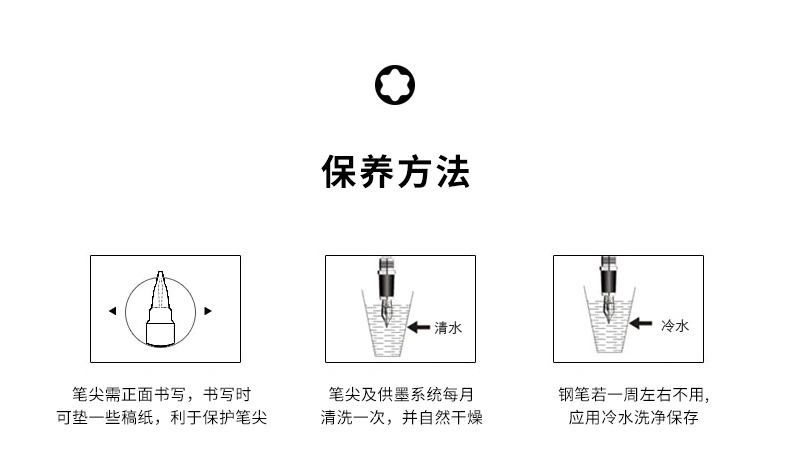 保养方法

笔尖需正面书写，书写时可垫一些稿纸，利于保护笔尖

清水

笔尖及供墨系统每月清洗一次，并自然干燥

冷水

钢笔若一周左右不用，应用冷水洗净保存