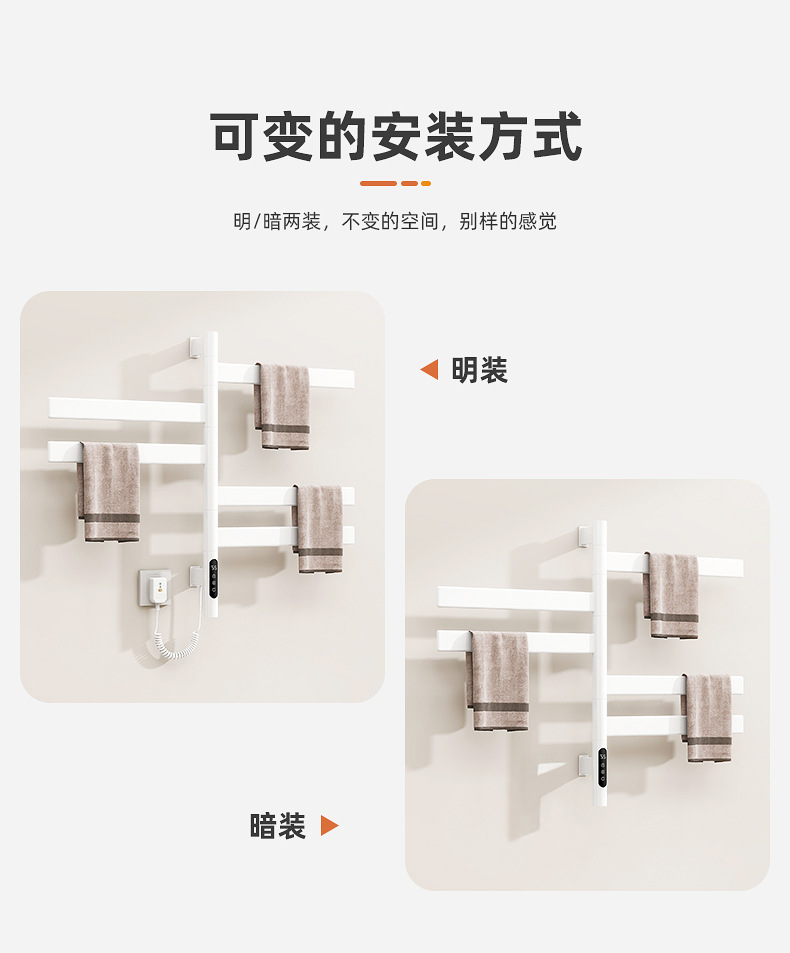 可变的安装方式

明/暗两装，不变的空间，别样的感觉

明装

暗装