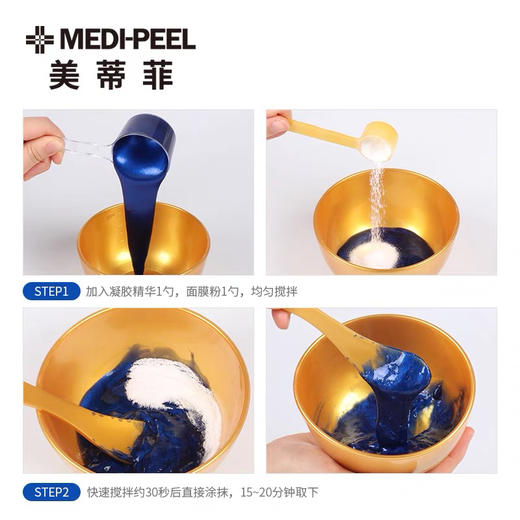 MEDI-PEEL
美蒂菲

STEP1 加入凝胶精华1勺，面膜粉1勺，均匀搅拌

STEP2 快速搅拌约30秒后直接涂抹，15~20分钟取下