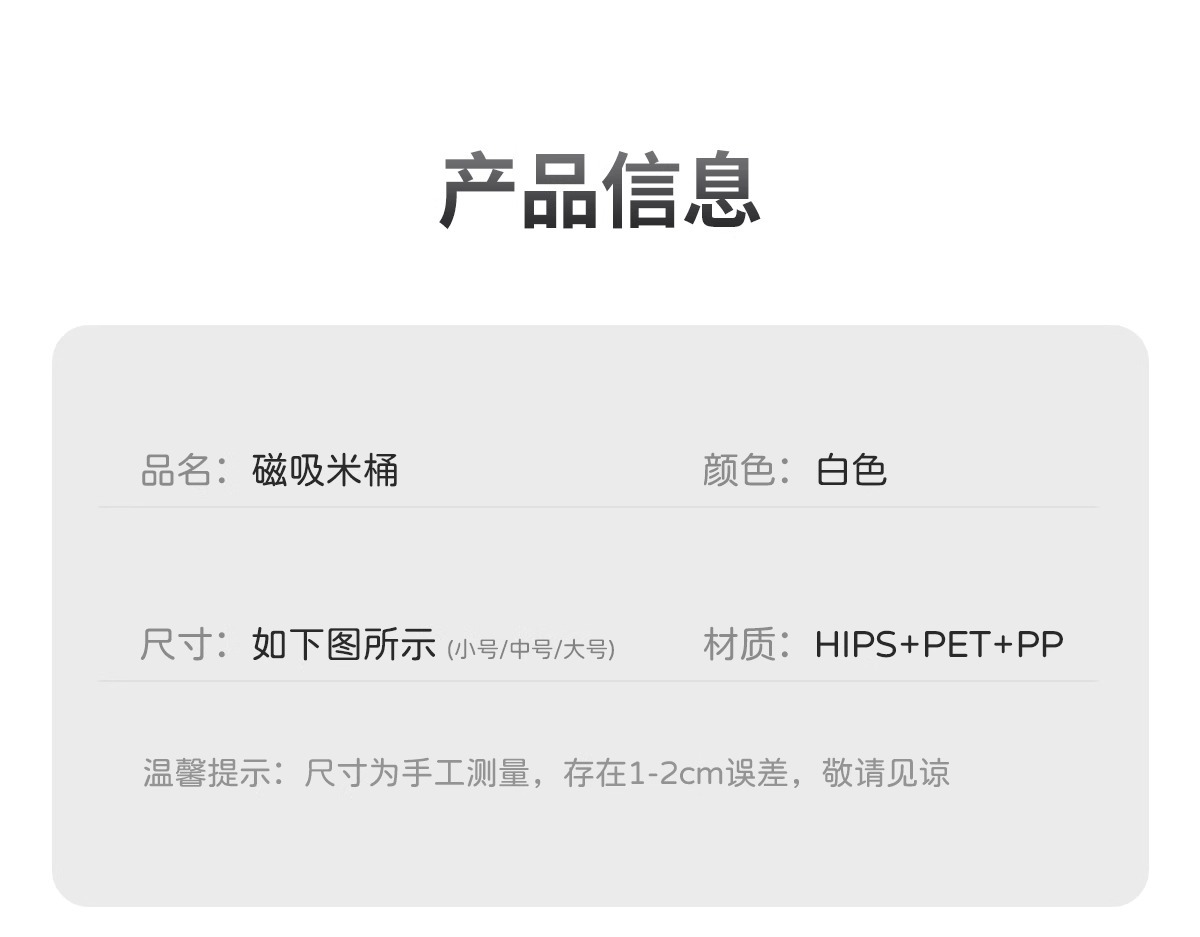 产品信息

品名：磁吸米桶

颜色：白色

尺寸：如下图所示 (小号/中号/大号)

材质：HIPS+PET+PP

温馨提示：尺寸为手工测量，存在1-2cm误差，敬请见谅