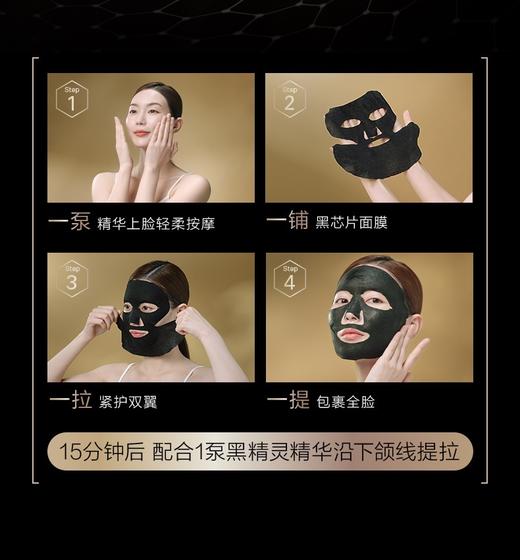 Step 1

一泵 精华上脸轻柔按摩

Step 2

一铺 黑芯片面膜

Step 3

一拉 紧护双翼

Step 4

一提 包裹全脸

15分钟后 配合1泵黑精灵精华沿下颌线提拉