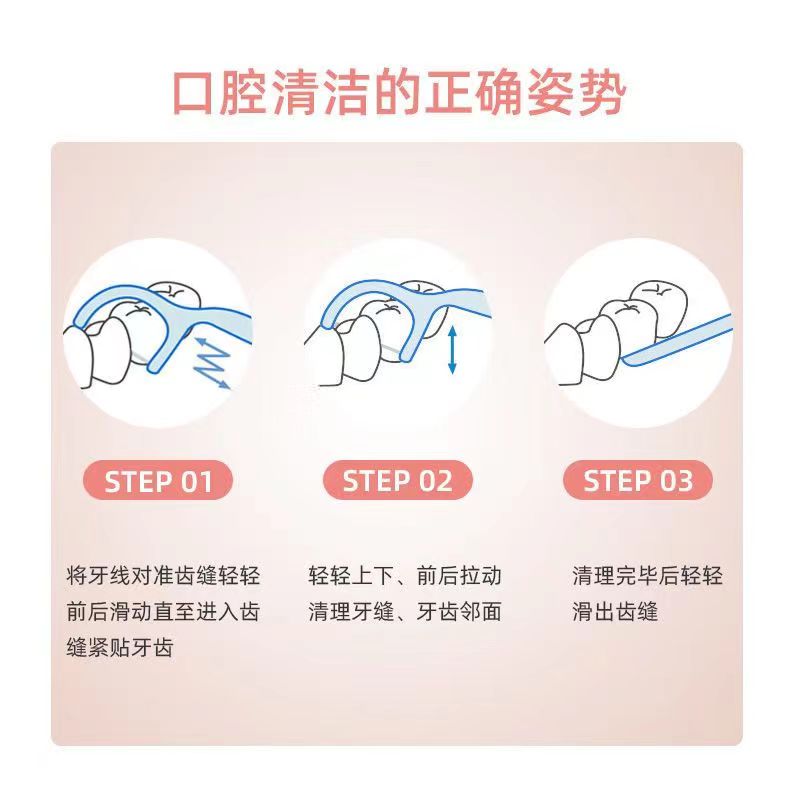 口腔清洁的正确姿势

STEP 01

将牙线对准齿缝轻轻前后滑动直至进入齿缝紧贴牙齿

STEP 02

轻轻上下、前后拉动清理牙缝、牙齿邻面

STEP 03

清理完毕后轻轻滑出齿缝