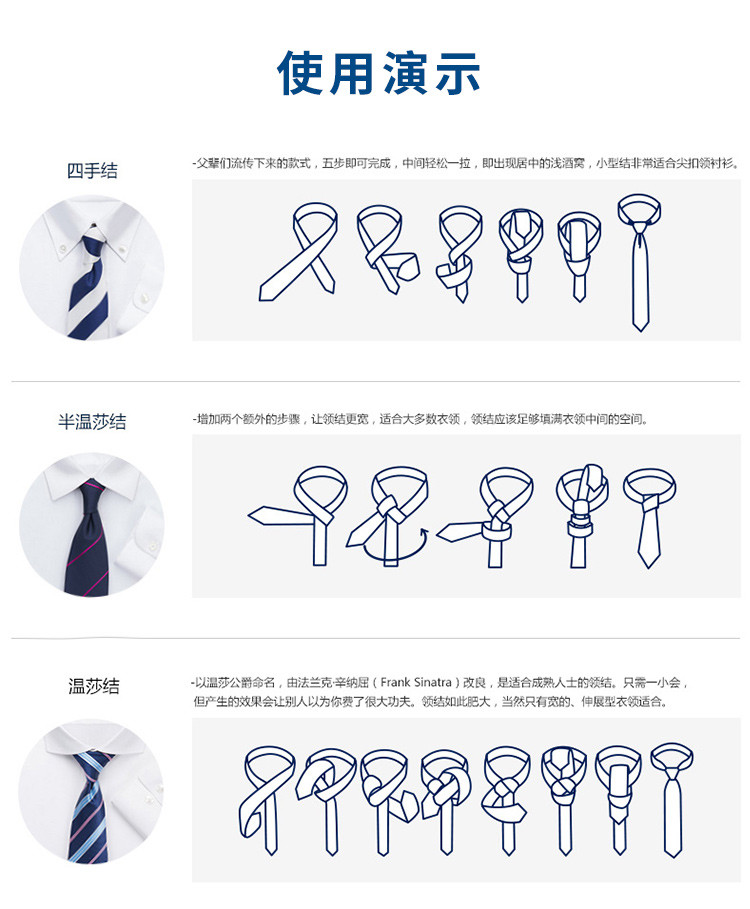 使用演示

四手结

-父辈们流传下来的款式，五步即可完成，中间轻松一拉，即出现居中的浅酒窝，小型结非常适合尖扣领衬衫。

半温莎结

-增加两个额外的步骤，让领结更宽，适合大多数衣领，领结应该足够填满衣领中间的空间。

温莎结

-以温莎公爵命名，由法兰克·辛纳屈（Frank Sinatra）改良，是适合成熟人士的领结。只需一小会，但产生的效果会让别人以为你费了很大功夫。领结如此肥大，当然只有宽的、伸展型衣领适合。