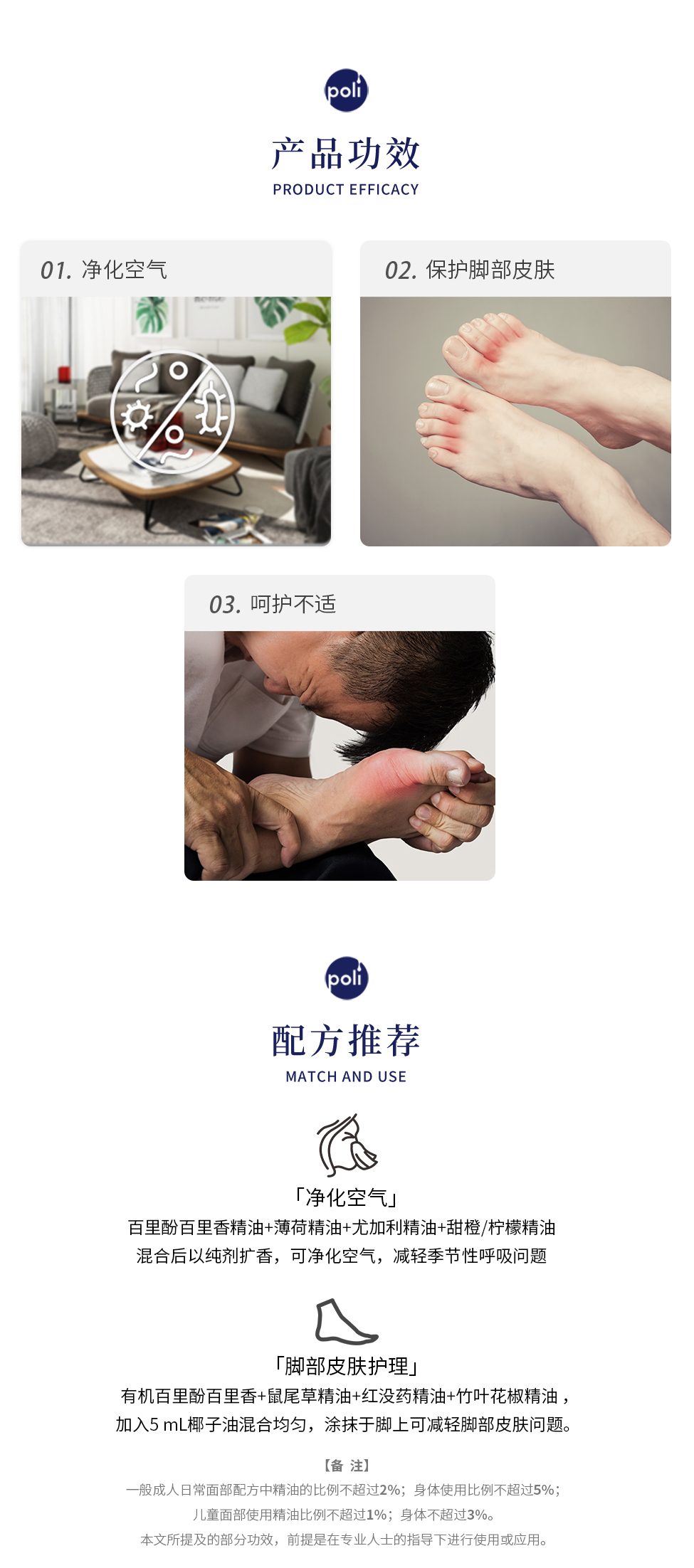 poli

产品功效
PRODUCT EFFICACY

01. 净化空气

02. 保护脚部皮肤

03. 呵护不适

poli

配方推荐
MATCH AND USE

「净化空气」
百里酚百里香精油+薄荷精油+尤加利精油+甜橙/柠檬精油
混合后以纯剂扩香，可净化空气，减轻季节性呼吸问题

「脚部皮肤护理」
有机百里酚百里香+鼠尾草精油+红没药精油+竹叶花椒精油，
加入5 mL椰子油混合均匀，涂抹于脚上可减轻脚部皮肤问题。

【备 注】
一般成人日常面部配方中精油的比例不超过2%；身体使用比例不超过5%；
儿童面部使用精油比例不超过1%；身体不超过3%。
本文所提及的部分功效，前提是在专业人士的指导下进行使用或应用。