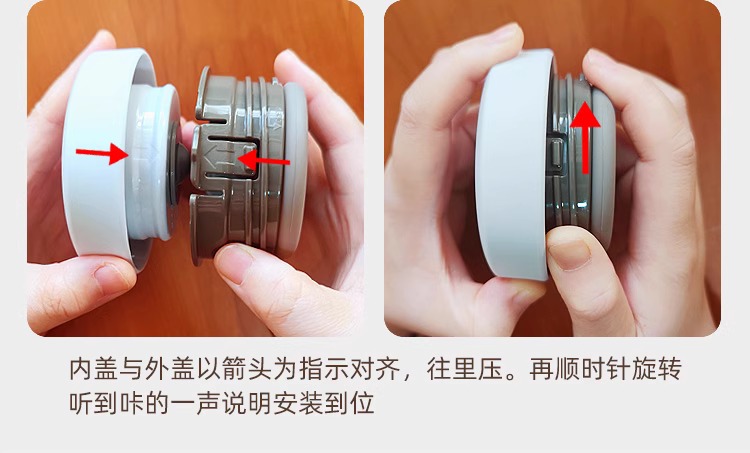 内盖与外盖以箭头为指示对齐，往里压。再顺时针旋转听到咔的一声说明安装到位