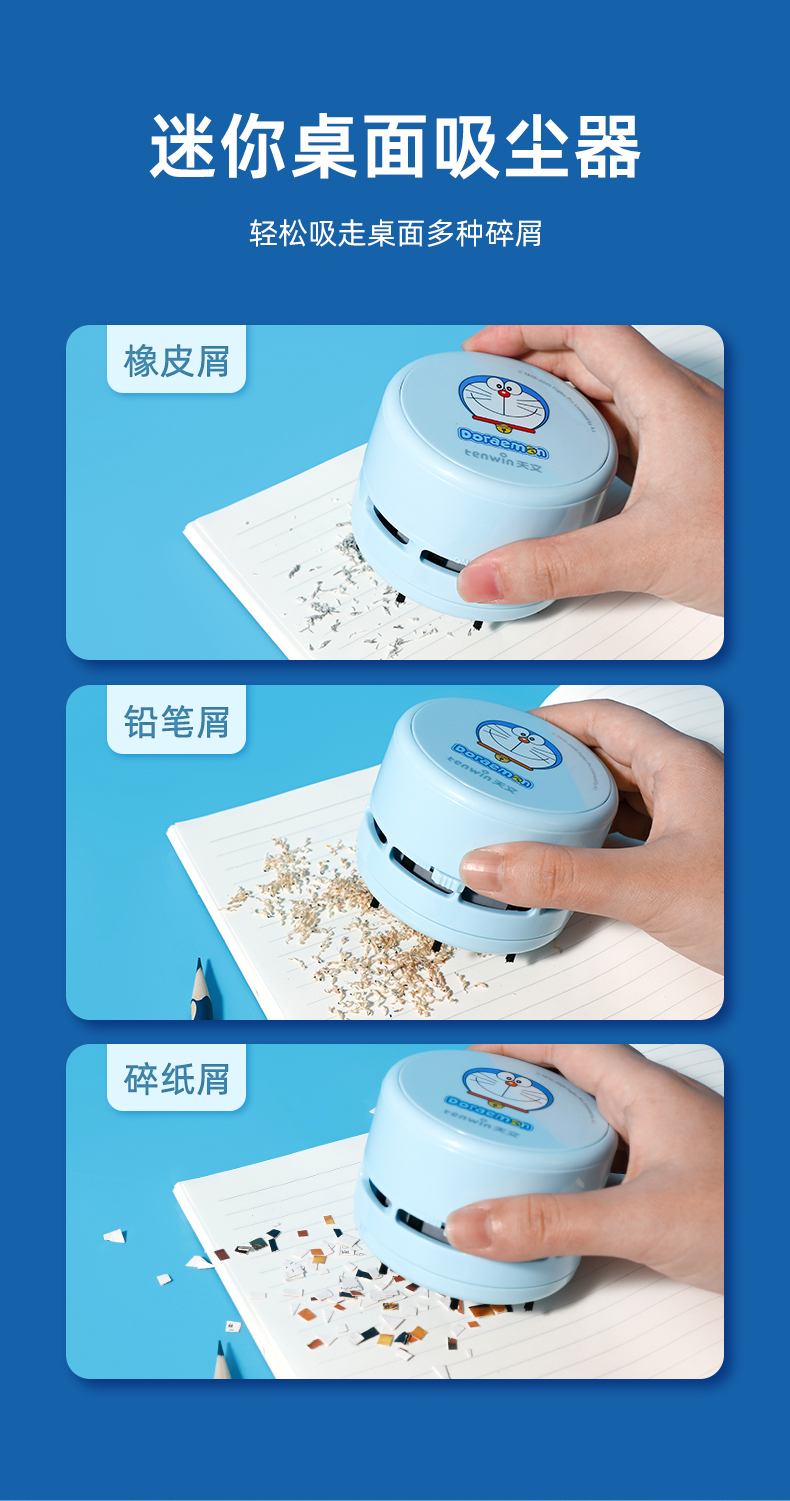 迷你桌面吸尘器

轻松吸走桌面多种碎屑

橡皮屑

Doraemon
tenwin 天文

铅笔屑

Doraemon
tenwin 天文

碎纸屑

Doraemon
tenwin 天文