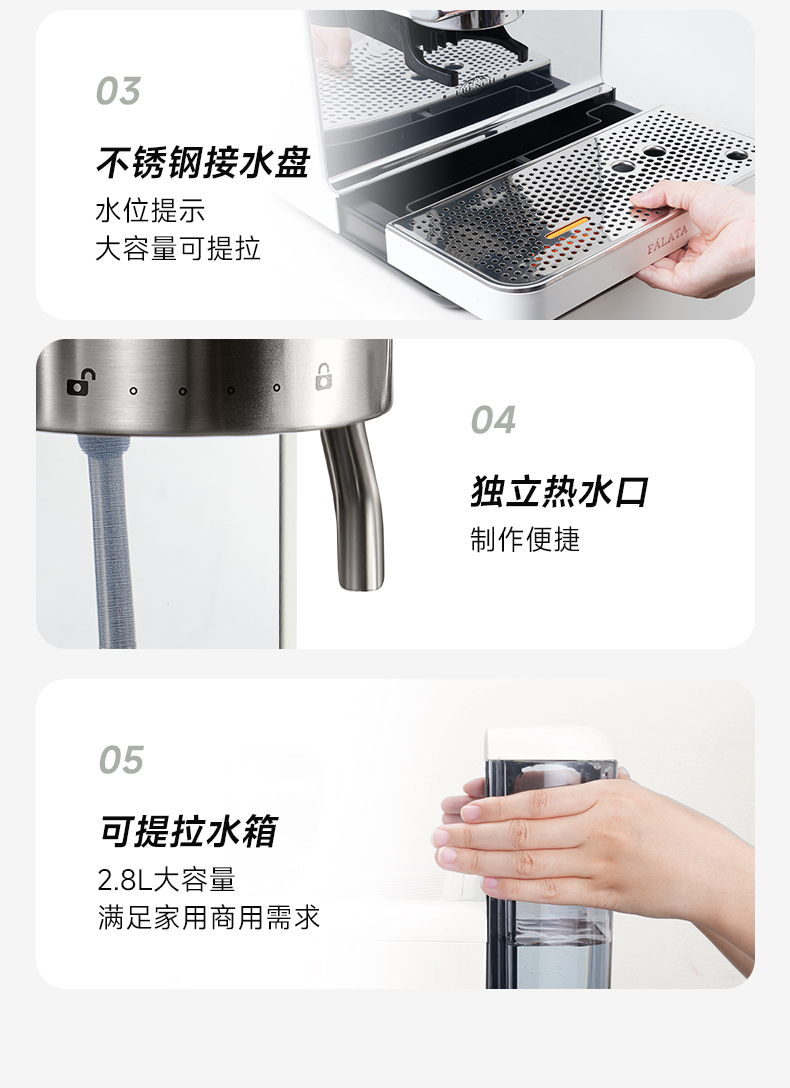 03

不锈钢接水盘

水位提示
大容量可提拉

FALATA

04

独立热水口

制作便捷

05

可提拉水箱

2.8L大容量
满足家用商用需求