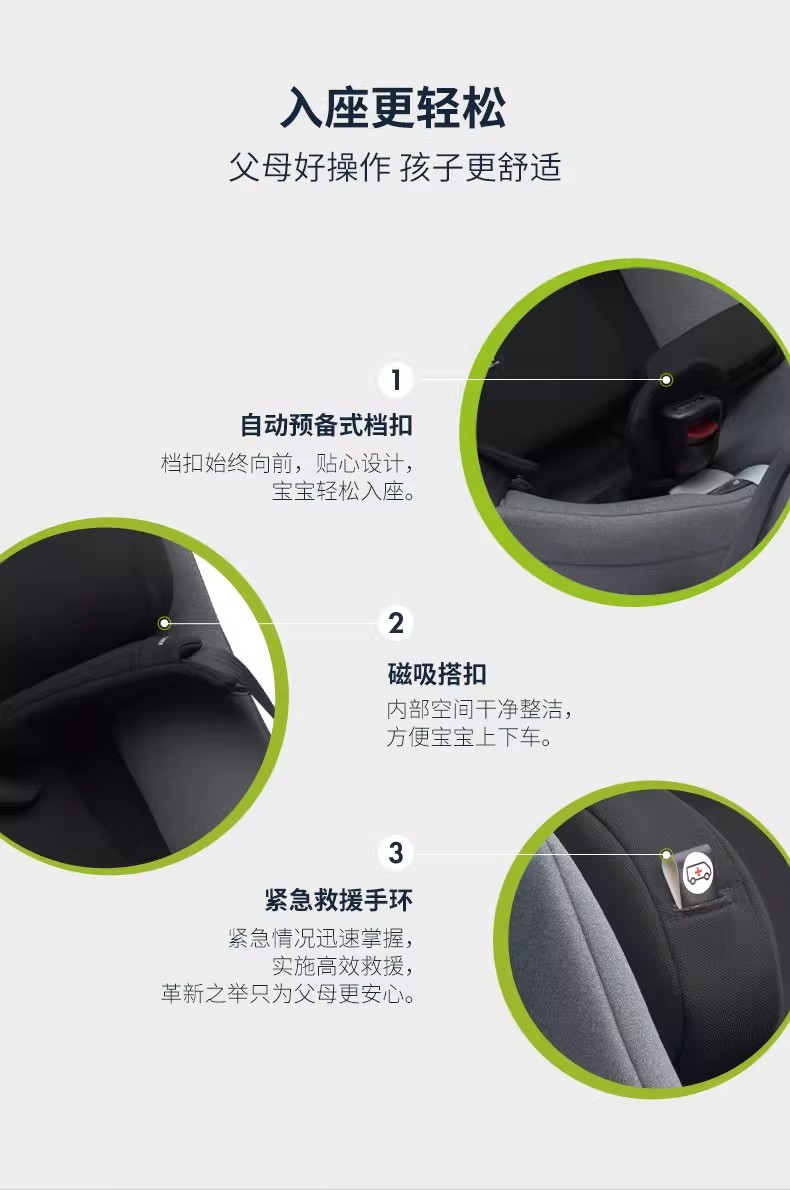 入座更轻松

父母好操作 孩子更舒适

1

自动预备式档扣

档扣始终向前，贴心设计，宝宝轻松入座。

2

磁吸搭扣

内部空间干净整洁，方便宝宝上下车。

3

紧急救援手环

紧急情况迅速掌握，实施高效救援，革新之举只为父母更安心。