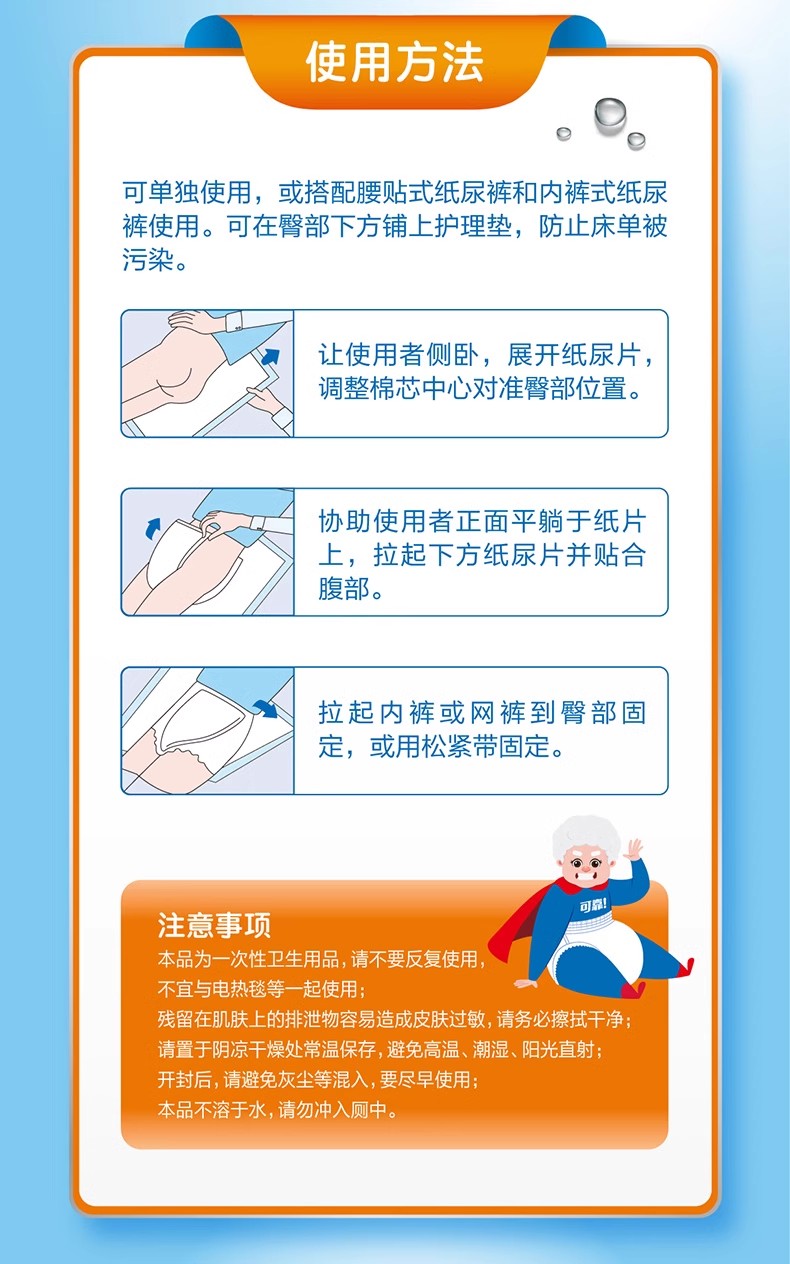 使用方法

可单独使用，或搭配腰贴式纸尿裤和内裤式纸尿裤使用。可在臀部下方铺上护理垫，防止床单被污染。

让使用者侧卧，展开纸尿片，调整棉芯中心对准臀部位置。

协助使用者正面平躺于纸片上，拉起下方纸尿片并贴合腹部。

拉起内裤或网裤到臀部固定，或用松紧带固定。

可靠!

注意事项
本品为一次性卫生用品，请不要反复使用，
不宜与电热毯等一起使用；
残留在肌肤上的排泄物容易造成皮肤过敏，请务必擦拭干净；
请置于阴凉干燥处常温保存，避免高温、潮湿、阳光直射；
开封后，请避免灰尘等混入，要尽早使用；
本品不溶于水，请勿冲入厕中。