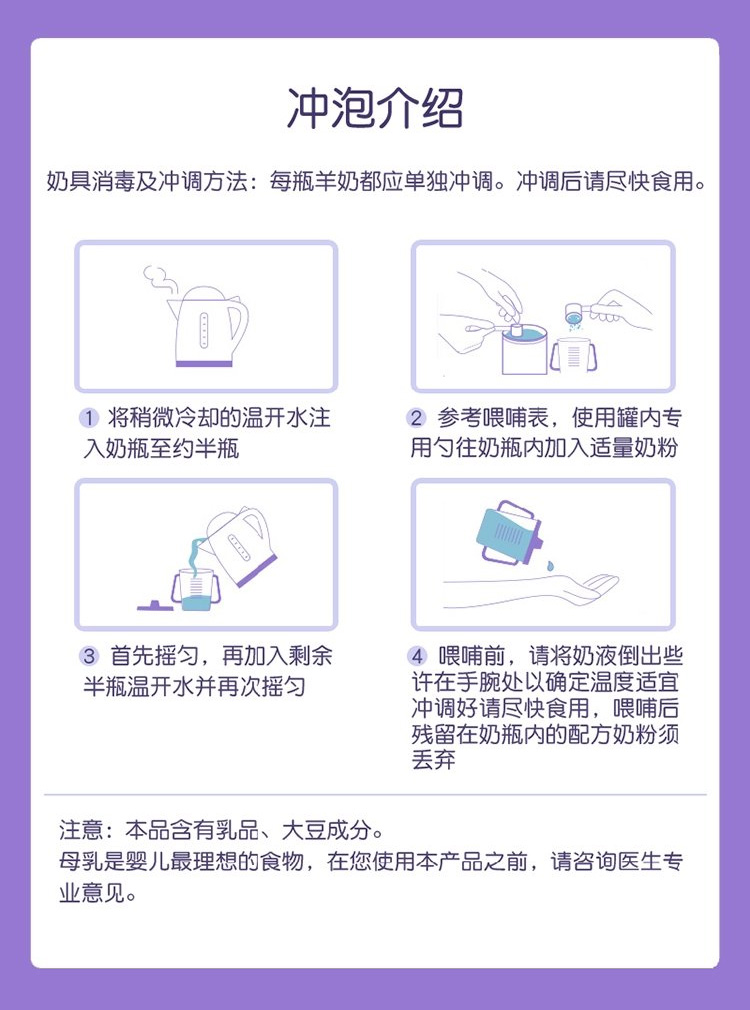 冲泡介绍

奶具消毒及冲调方法：每瓶羊奶都应单独冲调。冲调后请尽快食用。

1 将稍微冷却的温开水注入奶瓶至约半瓶

2 参考喂哺表，使用罐内专用勺往奶瓶内加入适量奶粉

3 首先摇匀，再加入剩余半瓶温开水并再次摇匀

4 喂哺前，请将奶液倒出些许在手腕处以确定温度适宜冲调好请尽快食用，喂哺后残留在奶瓶内的配方奶粉须丢弃

注意：本品含有乳品、大豆成分。
母乳是婴儿最理想的食物，在您使用本产品之前，请咨询医生专业意见。