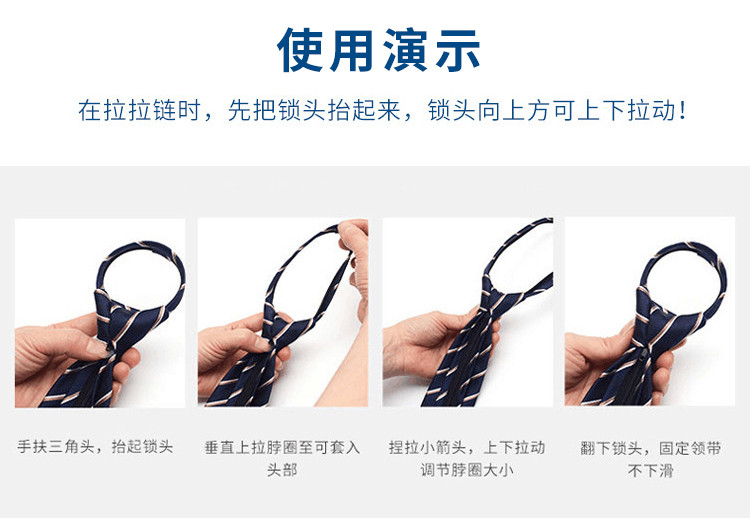 使用演示

在拉拉链时，先把锁头抬起来，锁头向上方可上下拉动！

手扶三角头，抬起锁头

垂直上拉脖圈至可套入头部

捏拉小箭头，上下拉动调节脖圈大小

翻下锁头，固定领带不下滑