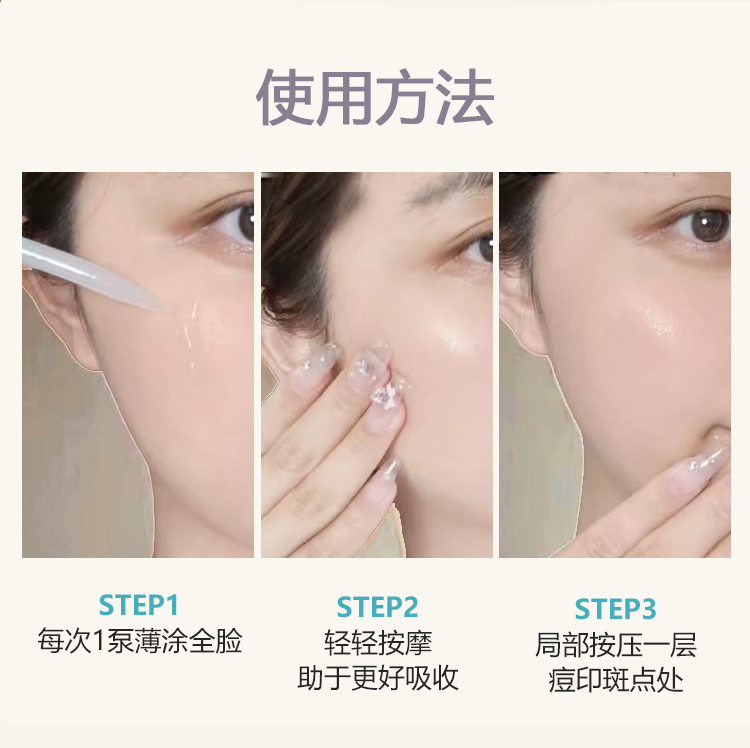 使用方法

STEP1
每次1泵薄涂全脸

STEP2
轻轻按摩
助于更好吸收

STEP3
局部按压一层
痘印斑点处