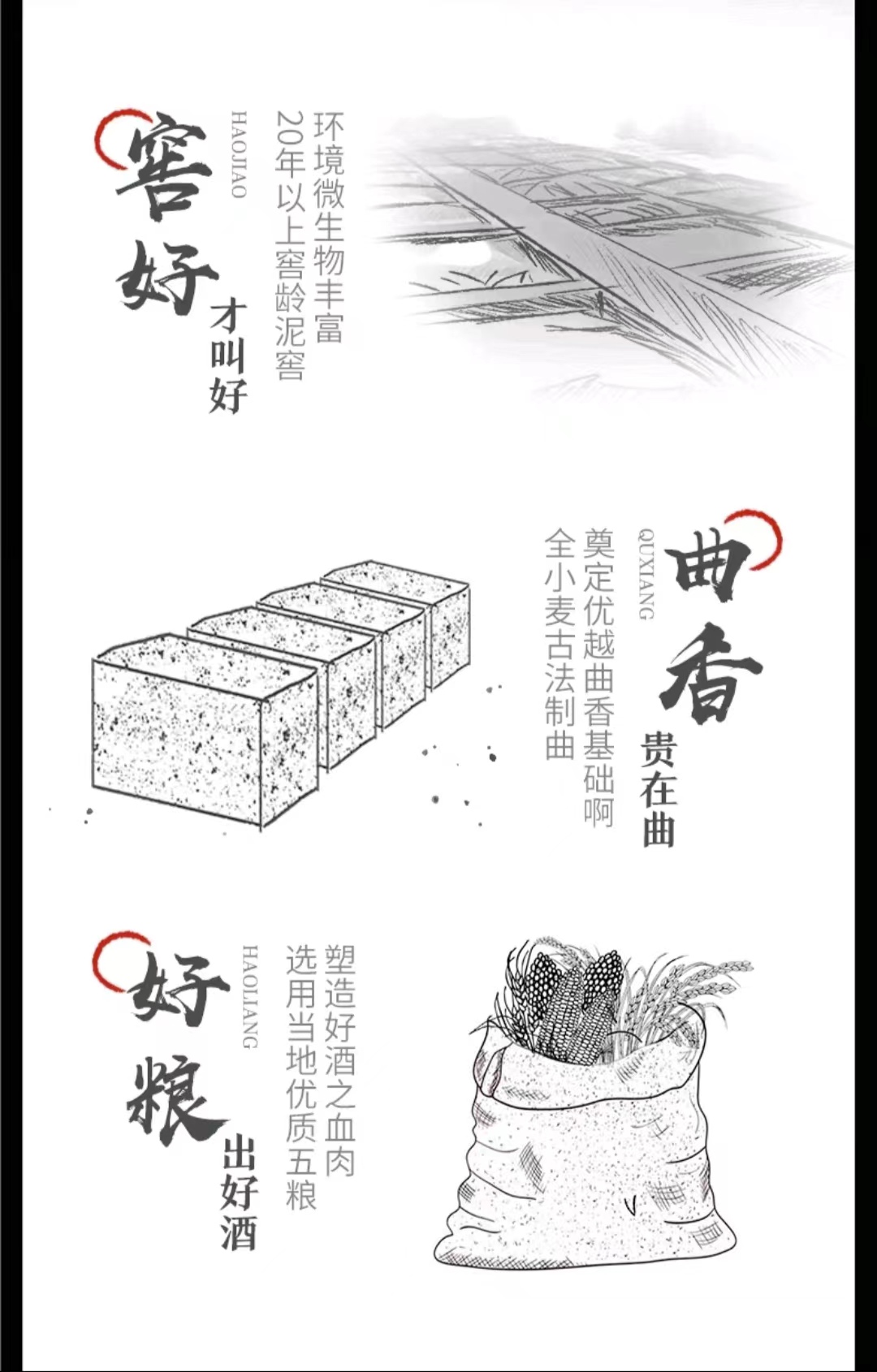 窖好
才叫好
HAOJIAO
环境微生物丰富
20年以上窖龄泥窖

曲香
贵在曲
QUXIANG
奠定优越曲香基础啊
全小麦古法制曲

好粮
出好酒
HAOLIANG
塑造好酒之血肉
选用当地优质五粮