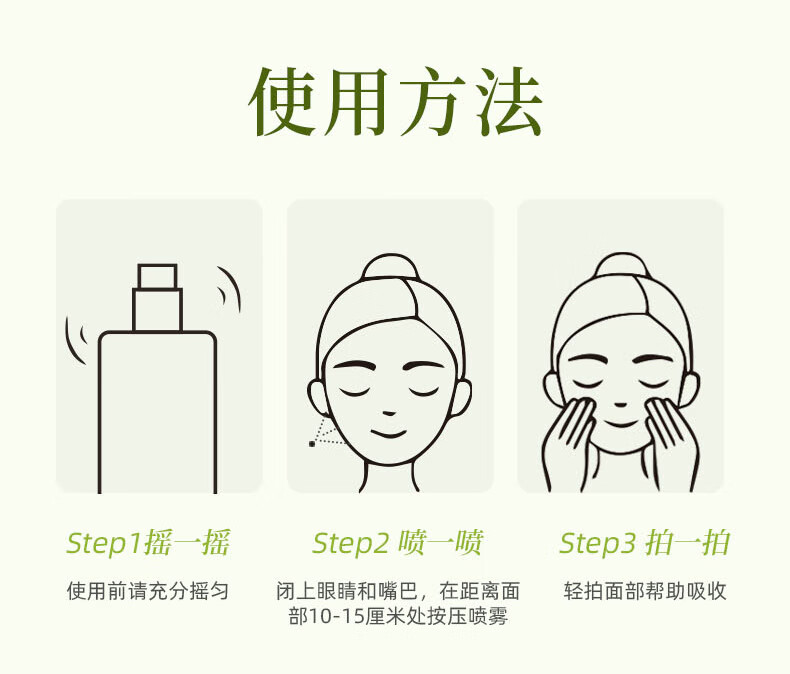 使用方法

Step1摇一摇
使用前请充分摇匀

Step2 喷一喷
闭上眼睛和嘴巴，在距离面部10-15厘米处按压喷雾

Step3 拍一拍
轻拍面部帮助吸收