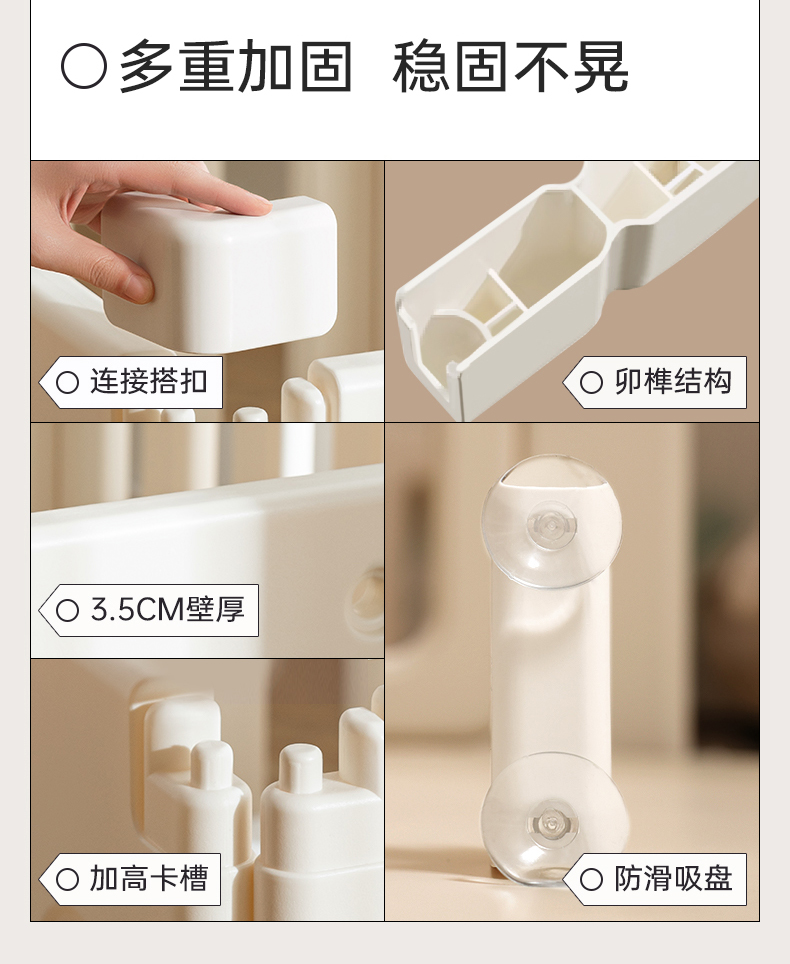 ○多重加固 稳固不晃

○ 连接搭扣

○ 卯榫结构

○ 3.5CM壁厚

○ 加高卡槽

○ 防滑吸盘